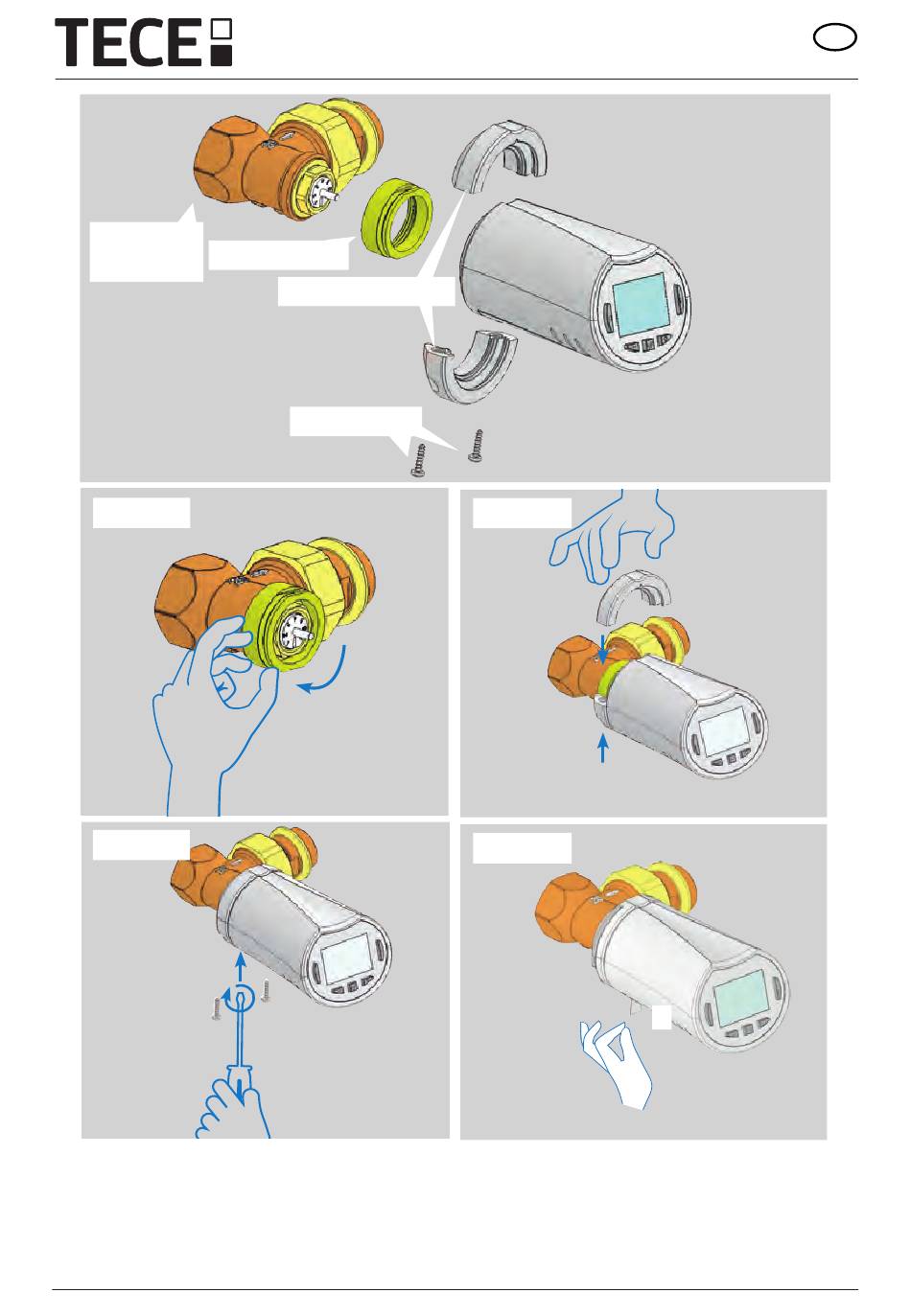 TECE