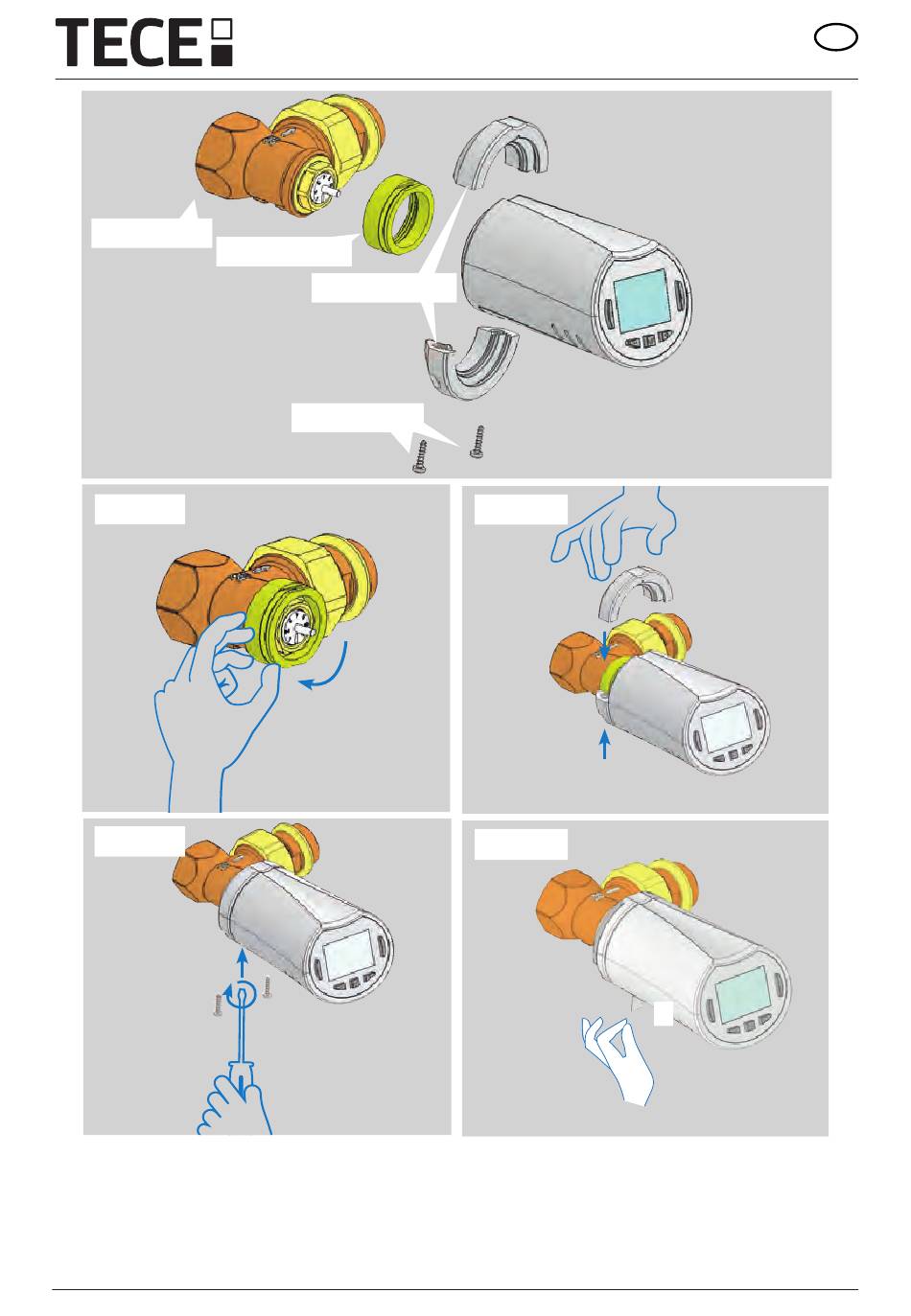 TECE