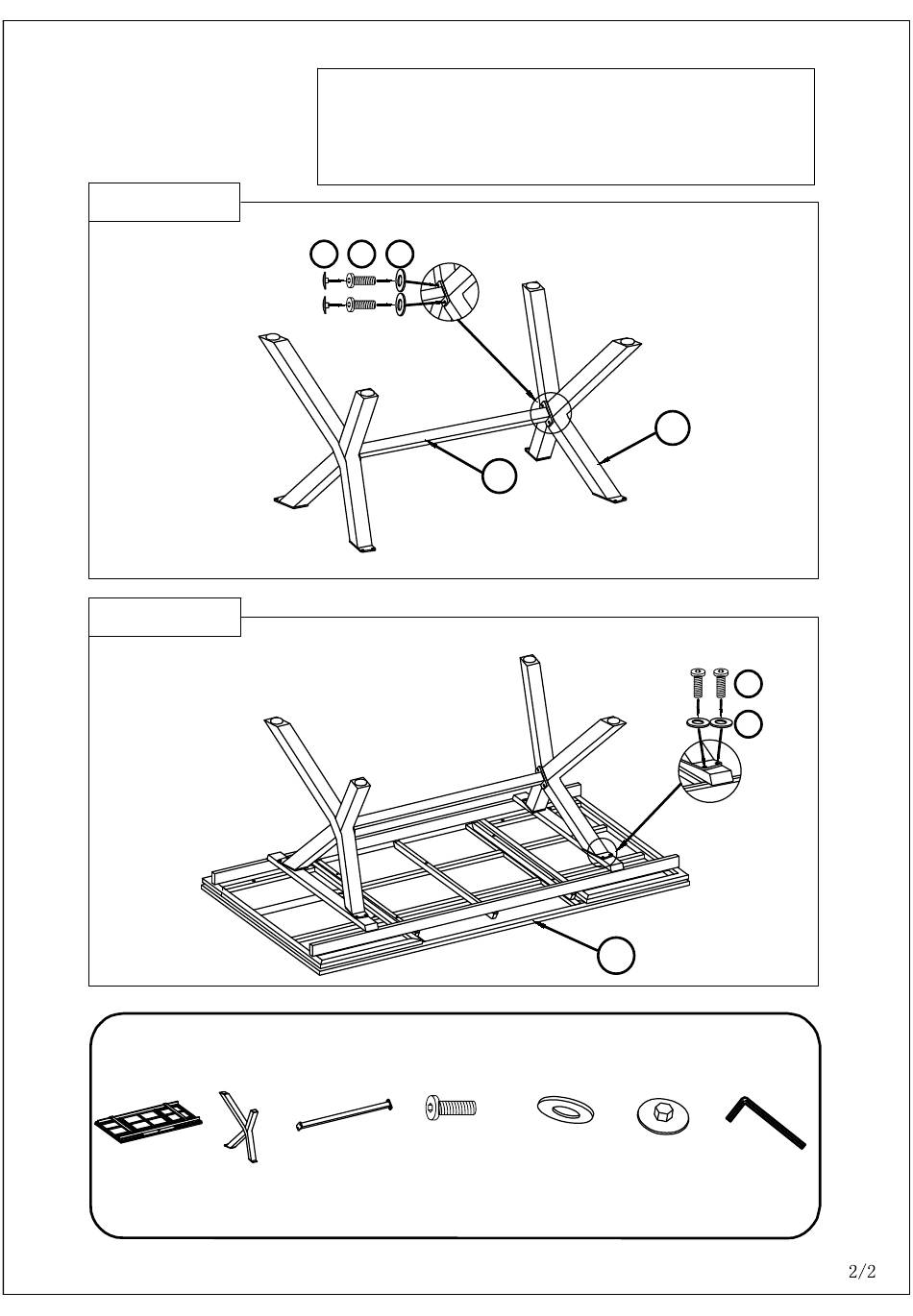 2/2