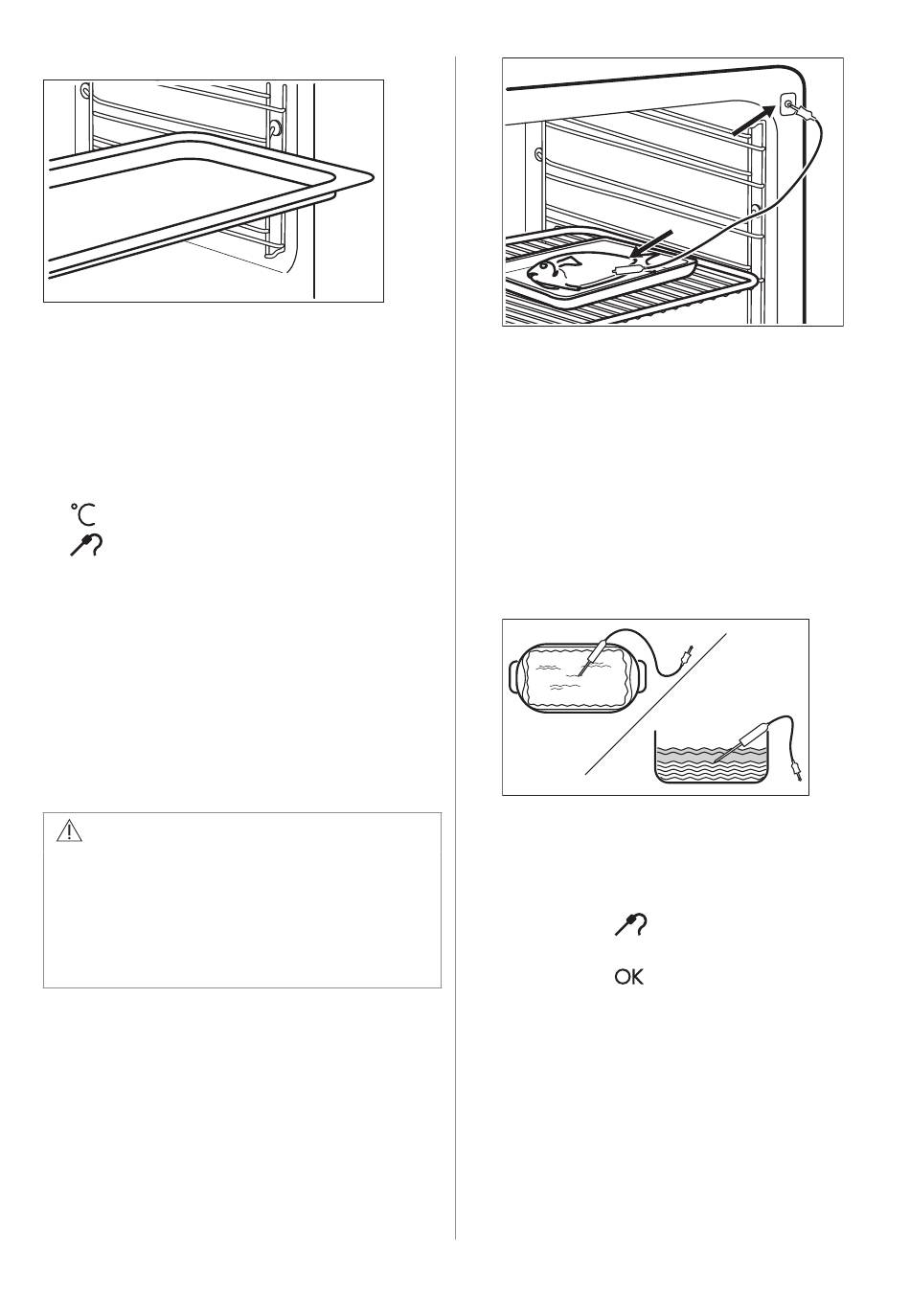 °C

OK