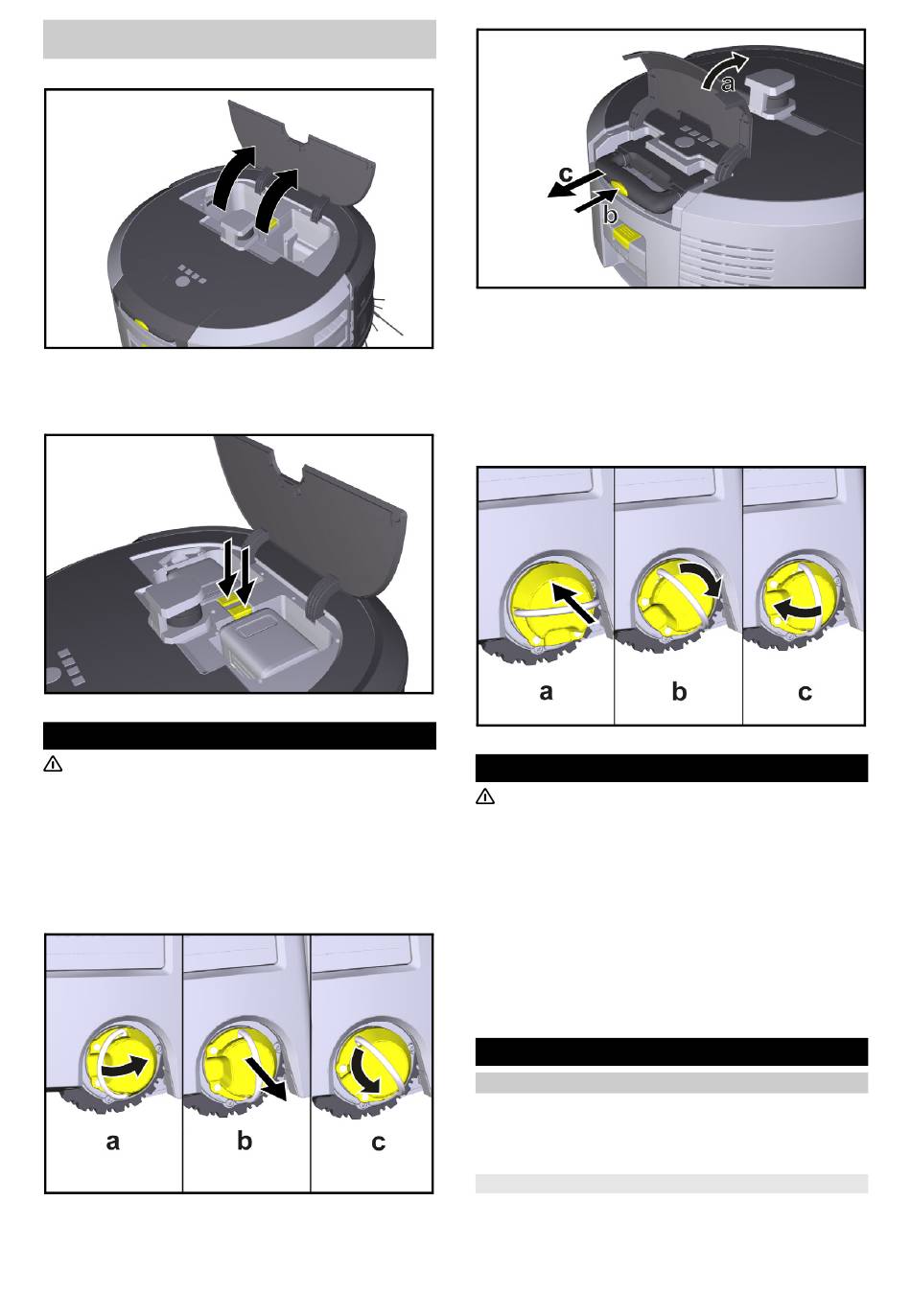 a

c

b

a

b

c

a

b

c