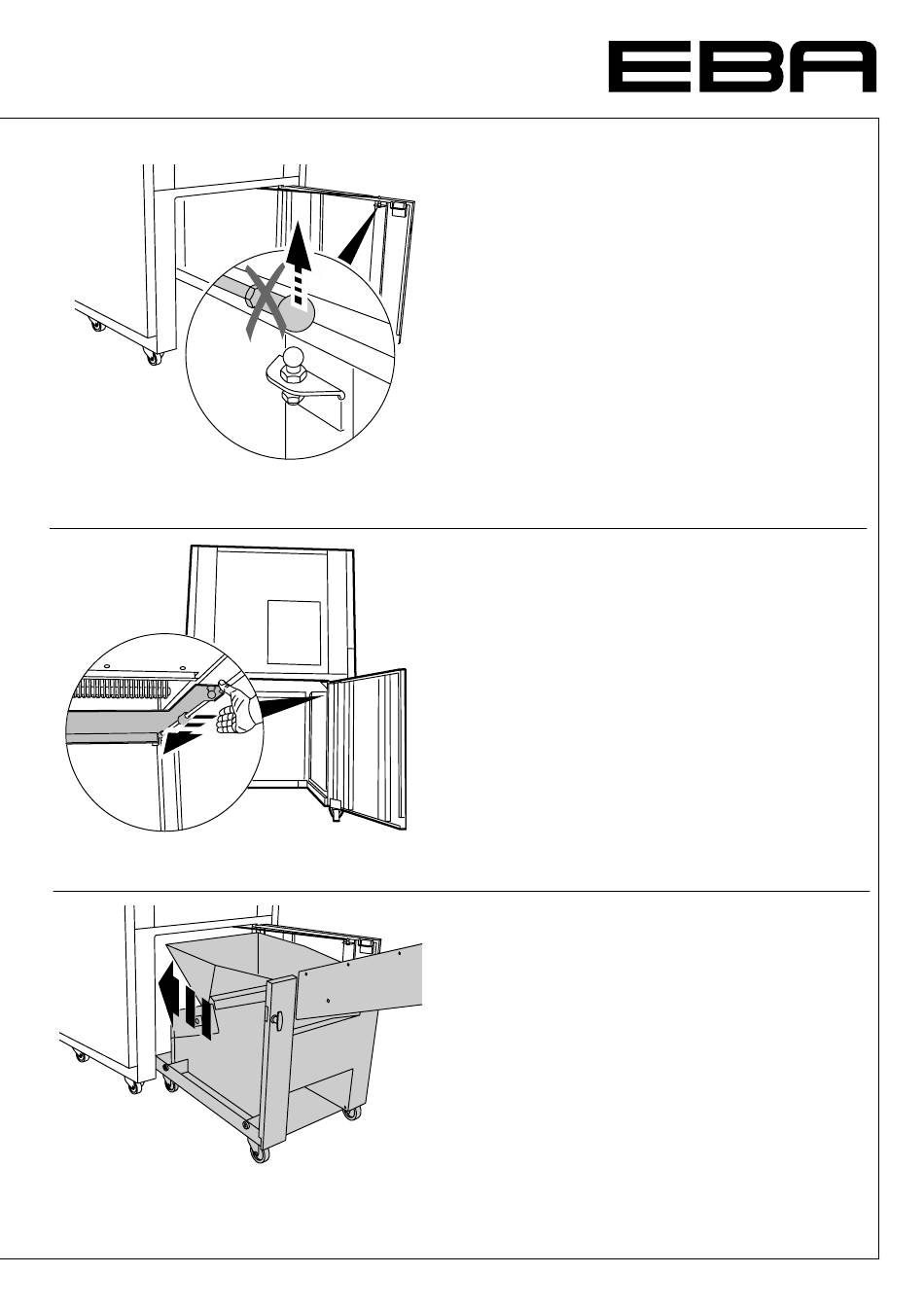 EBA