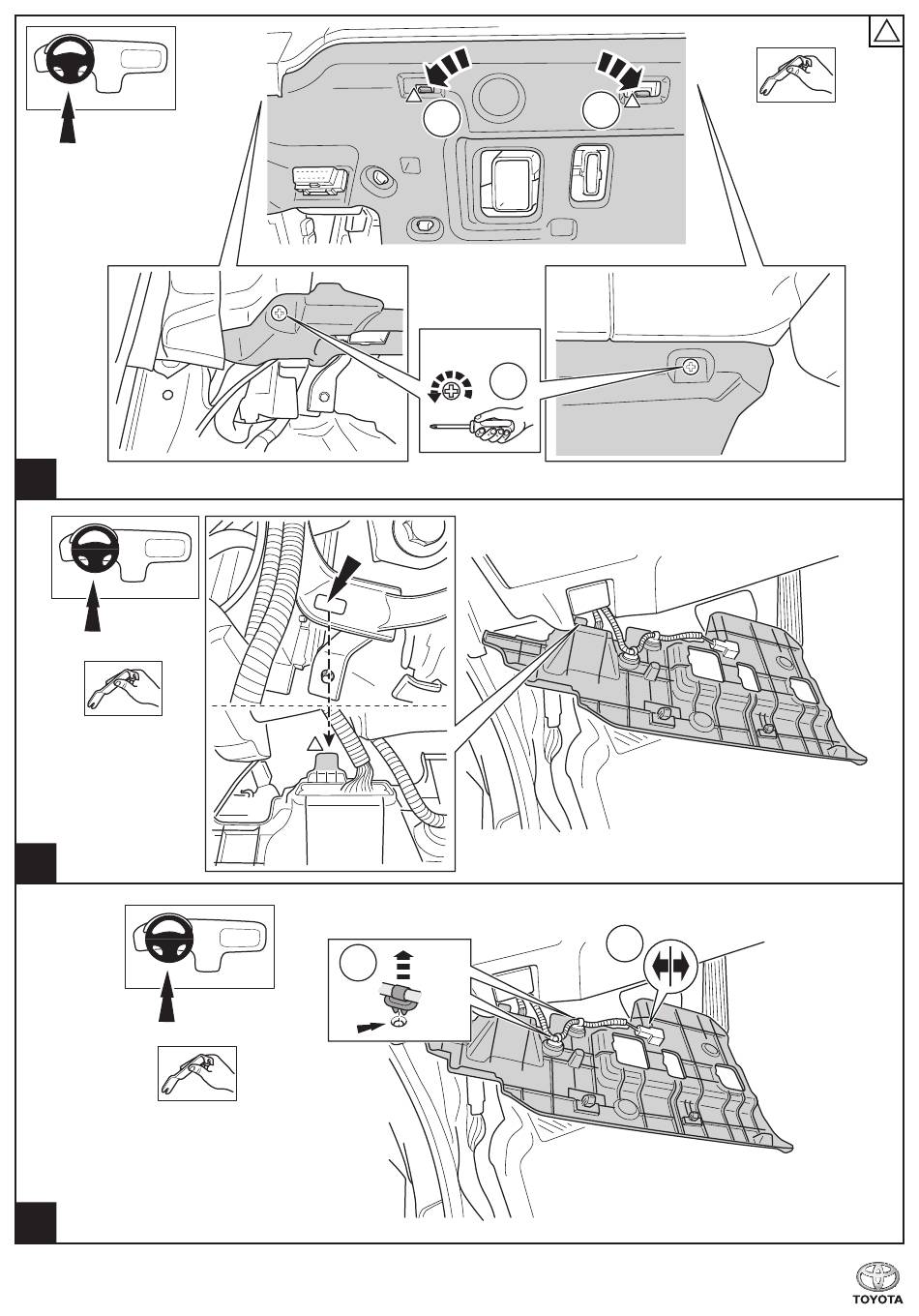 TOYOTA