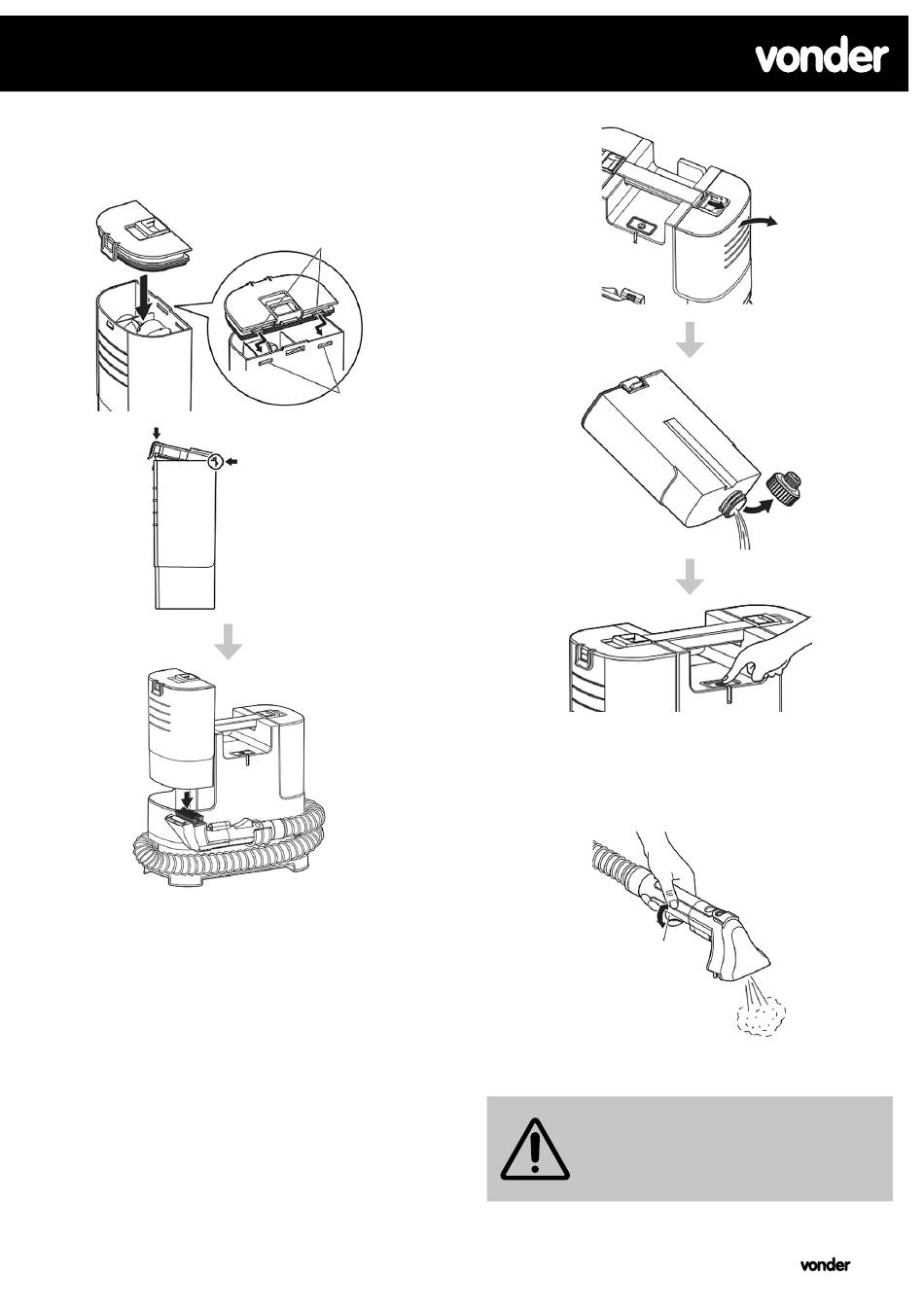 vonder

vonder