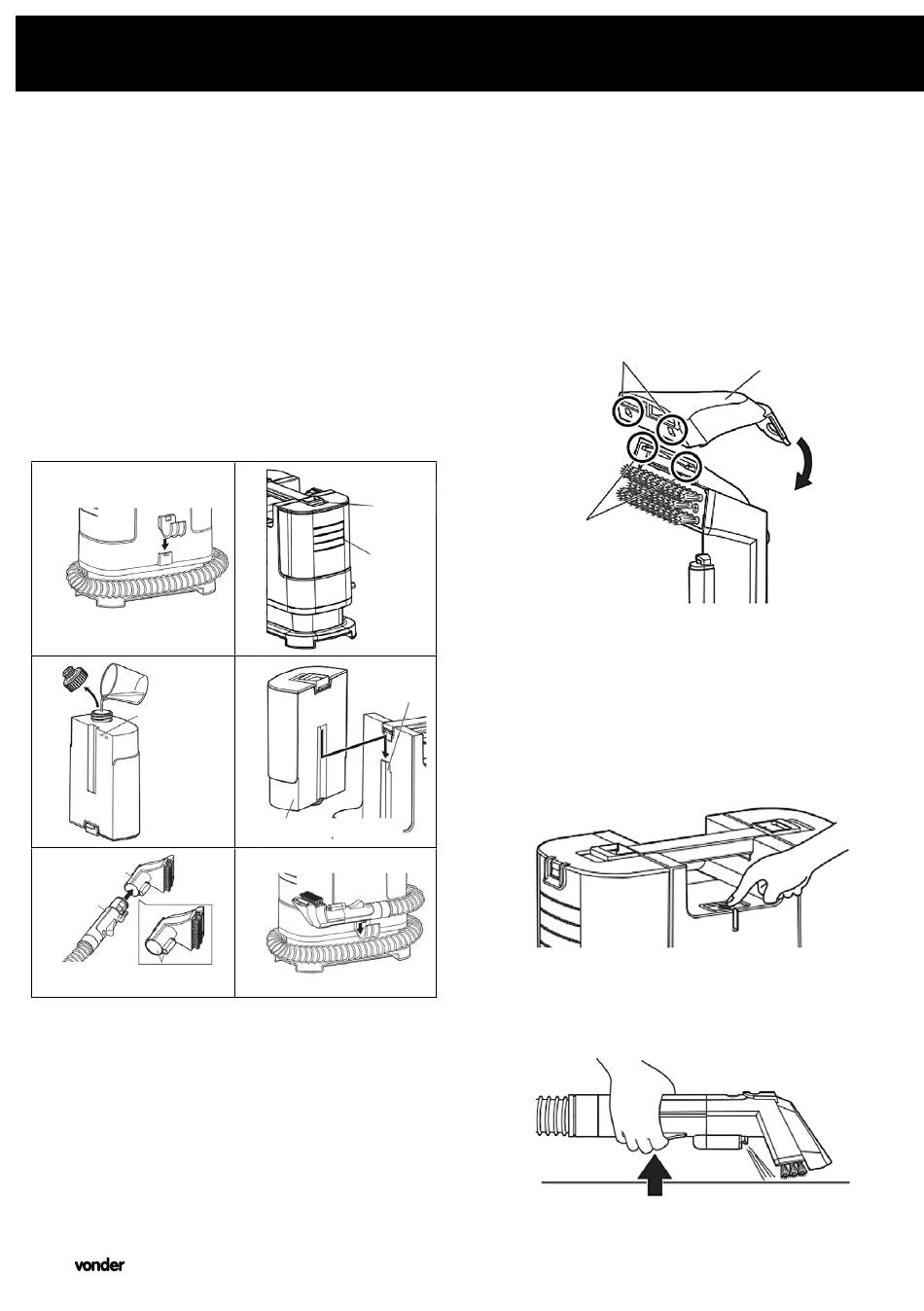 vonder