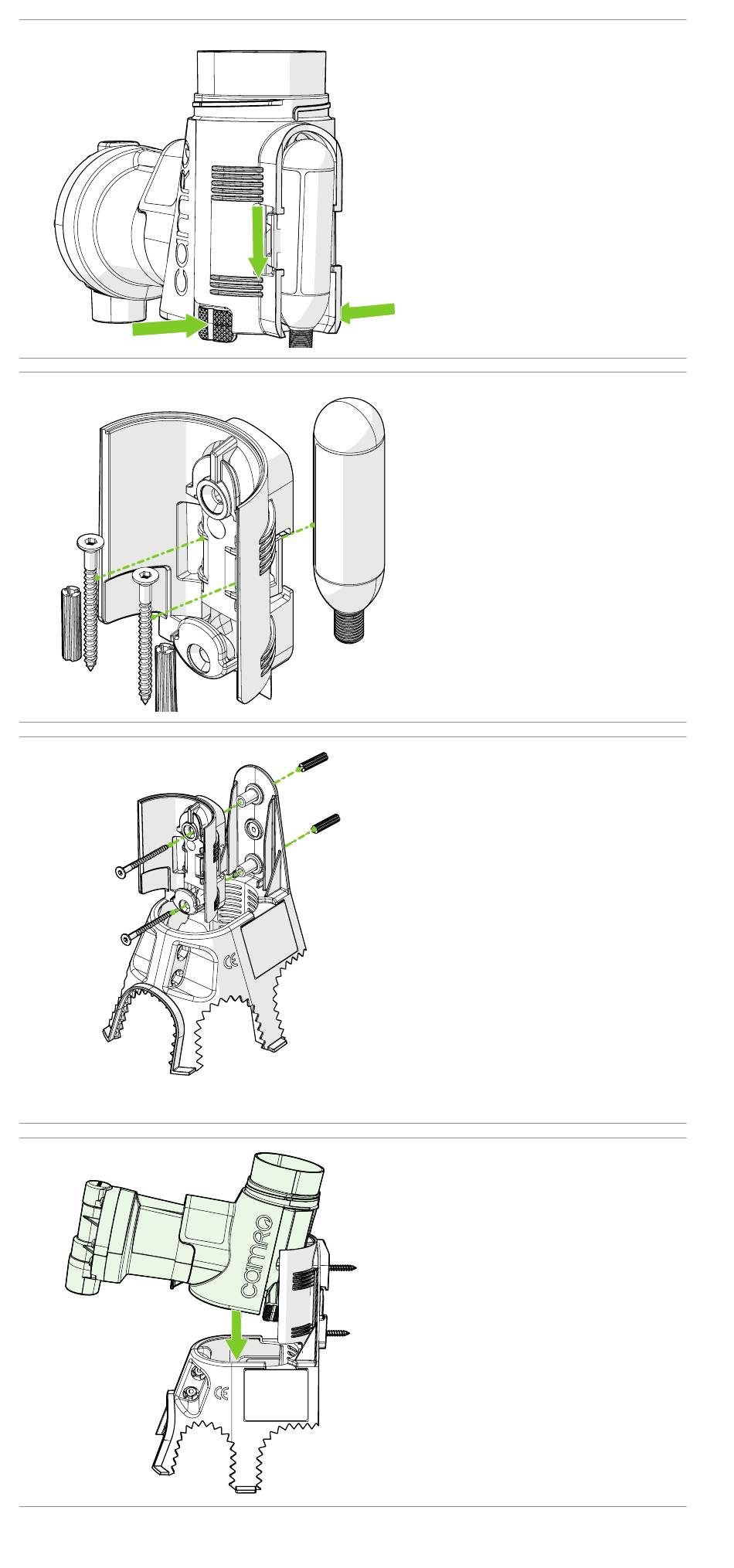 camro

CE

camro

CE