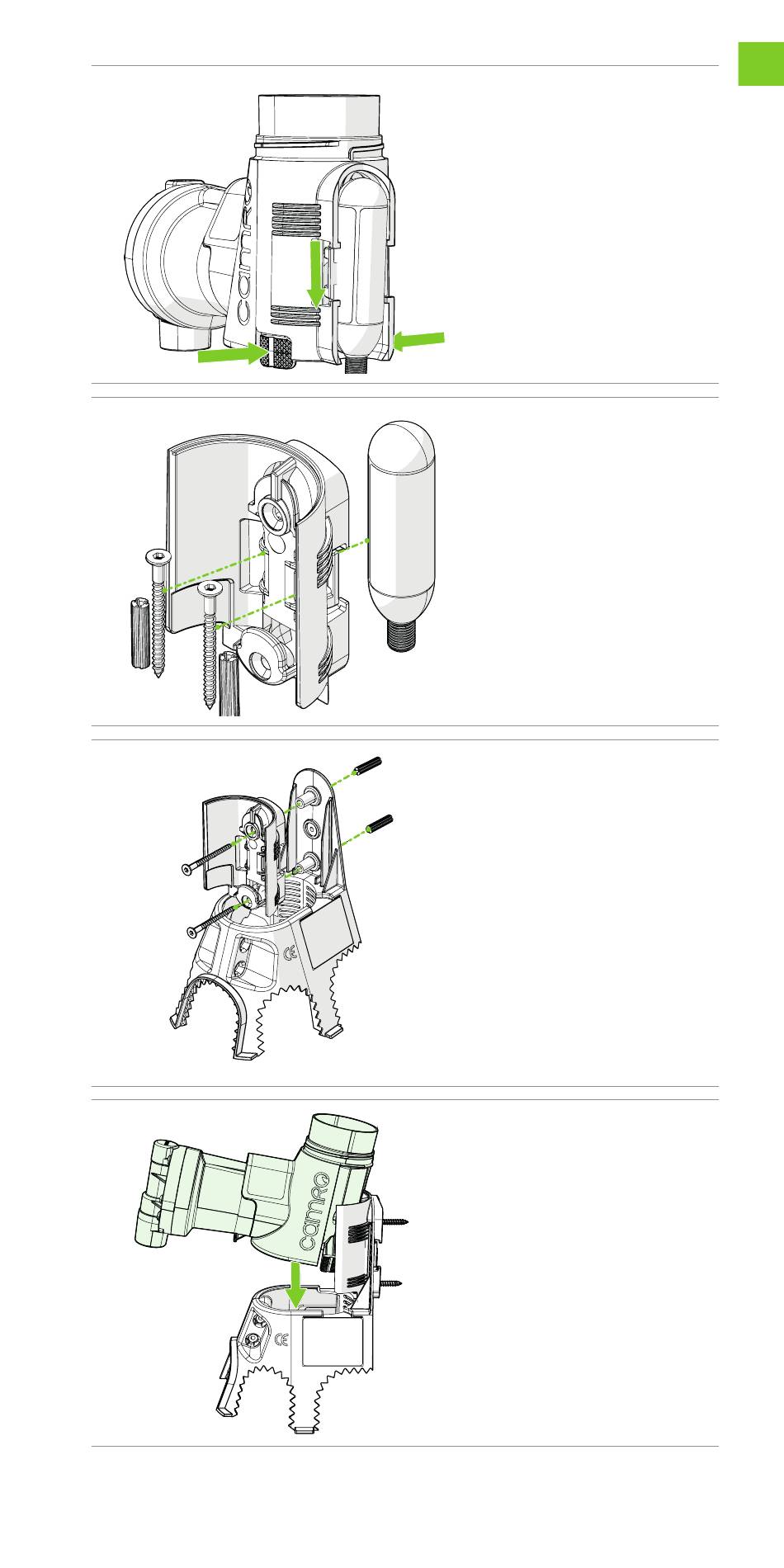 camro

CE

camro
CE