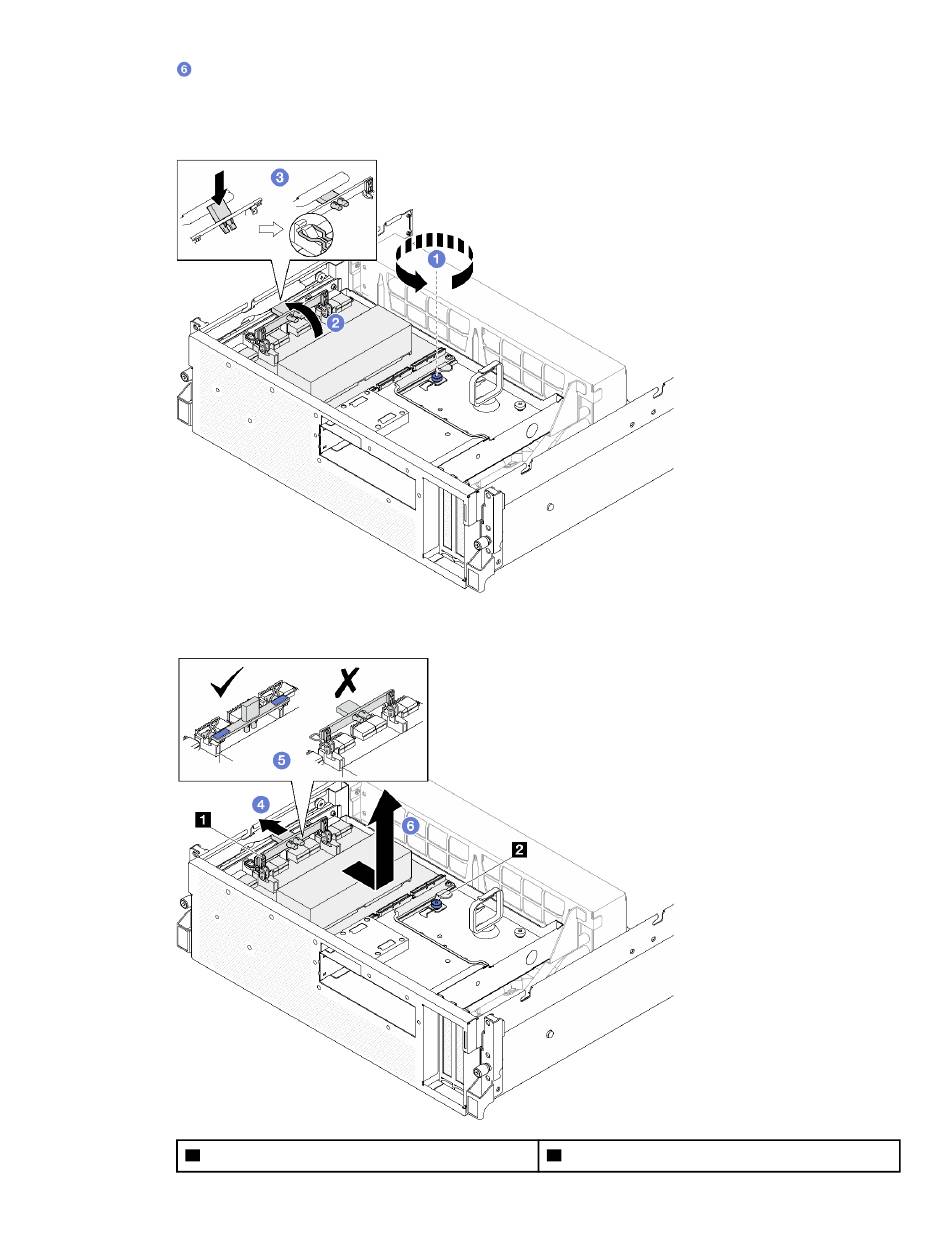 6

3

1

2

5

4

1

6

2

| 1 | 2 |
|---|---|