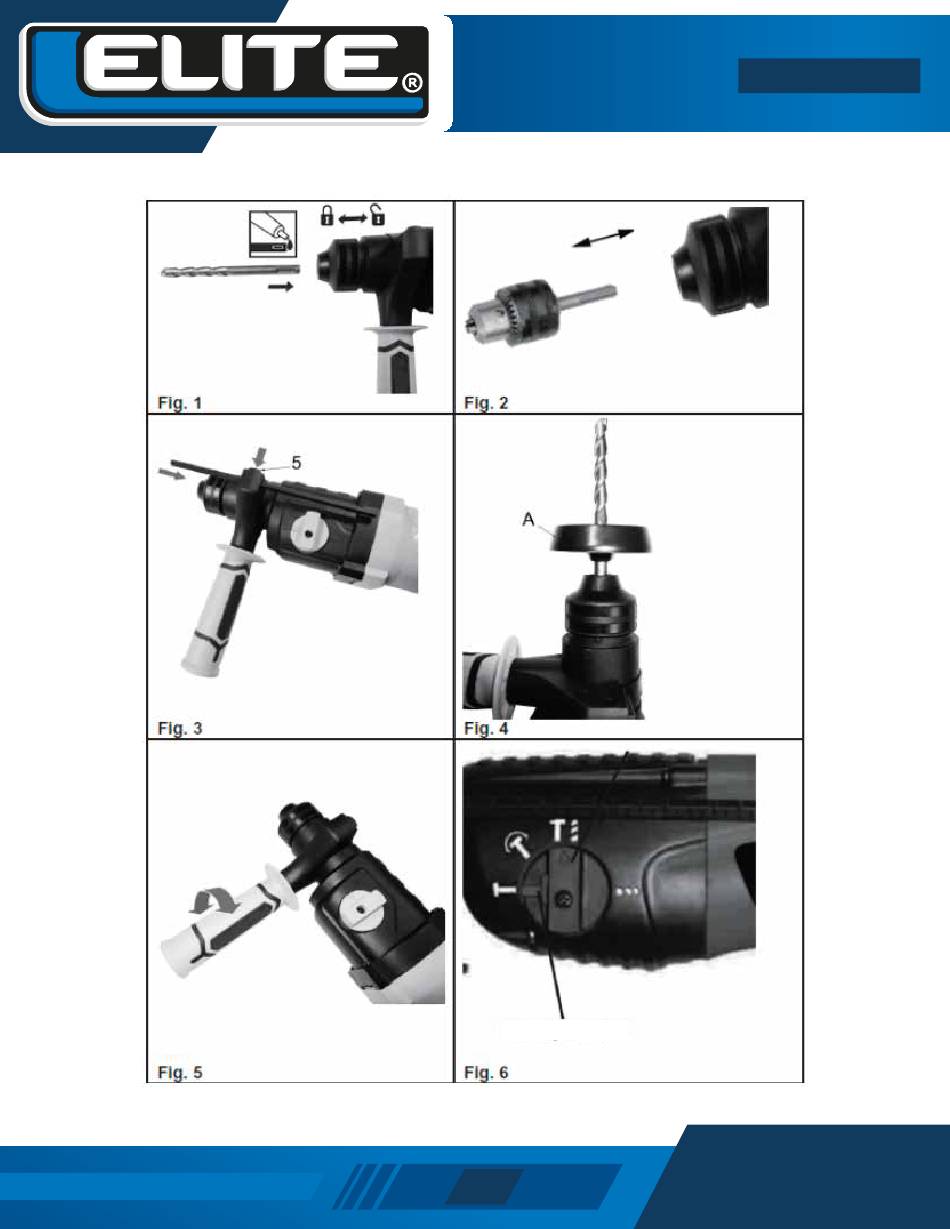 ELITE®

Fig. 1

Fig. 2

5

Fig. 3

A

Fig. 4

Fig. 5

Fig. 6