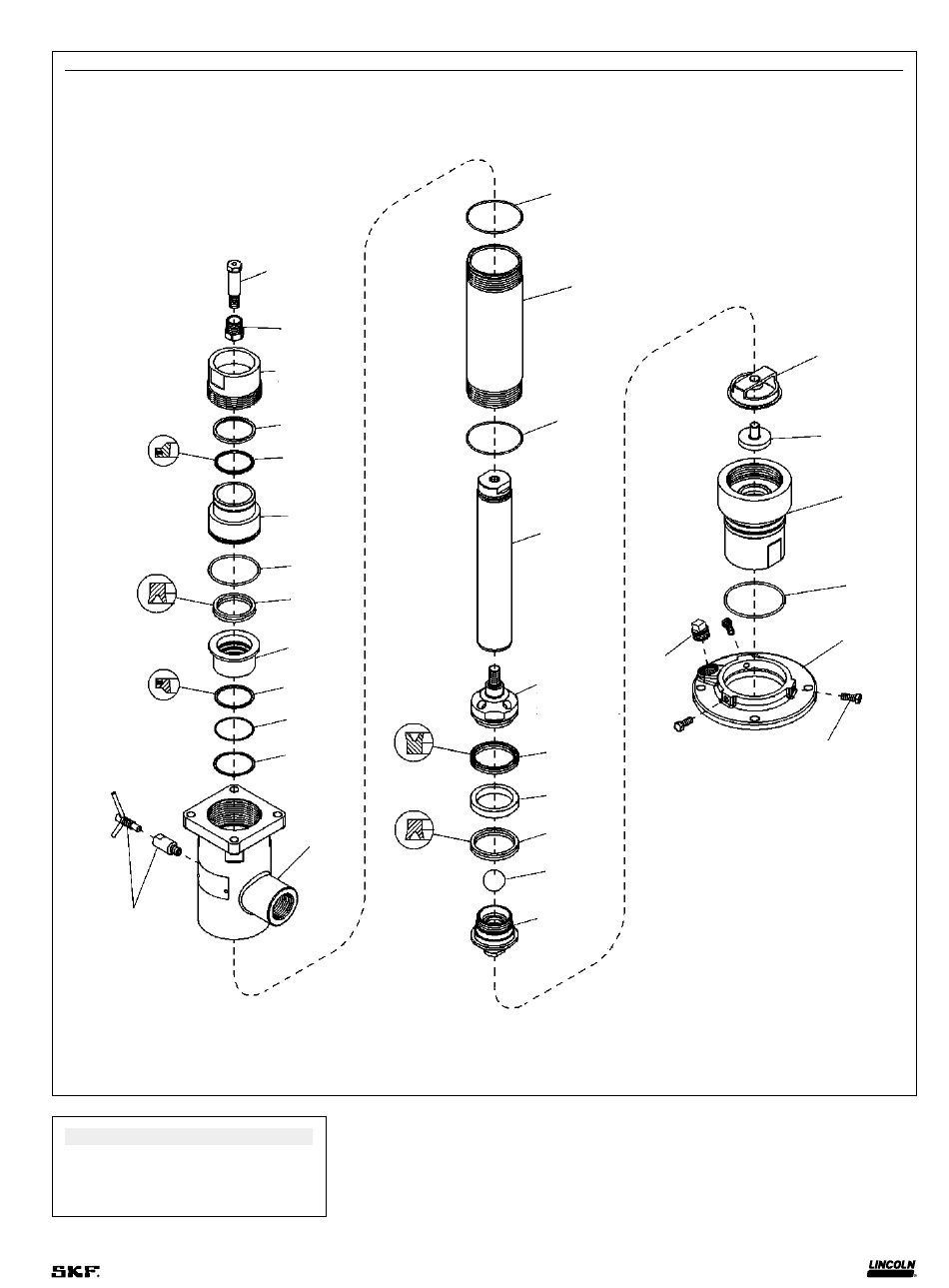 SKF.

LINCOLN