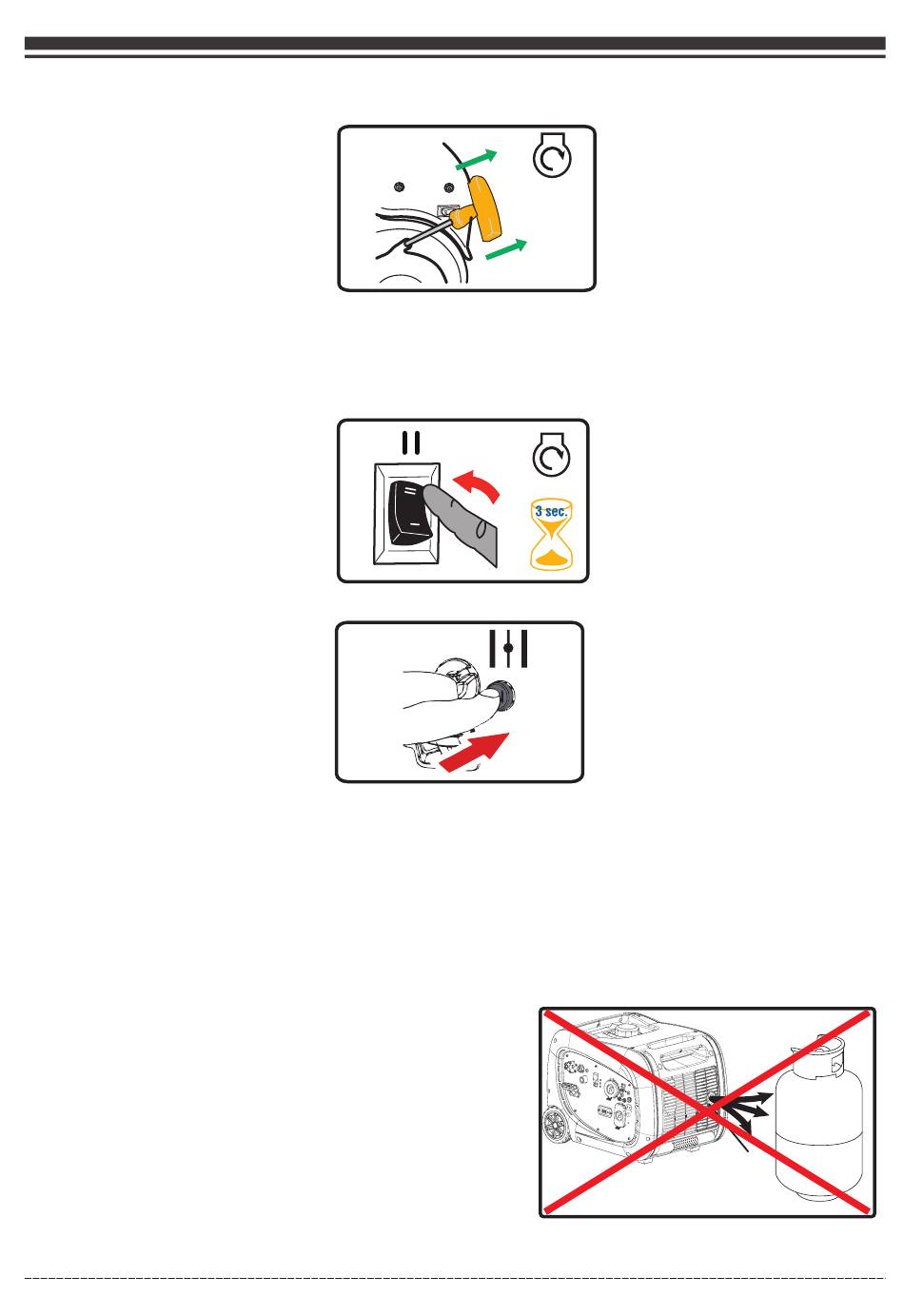 3 sec.