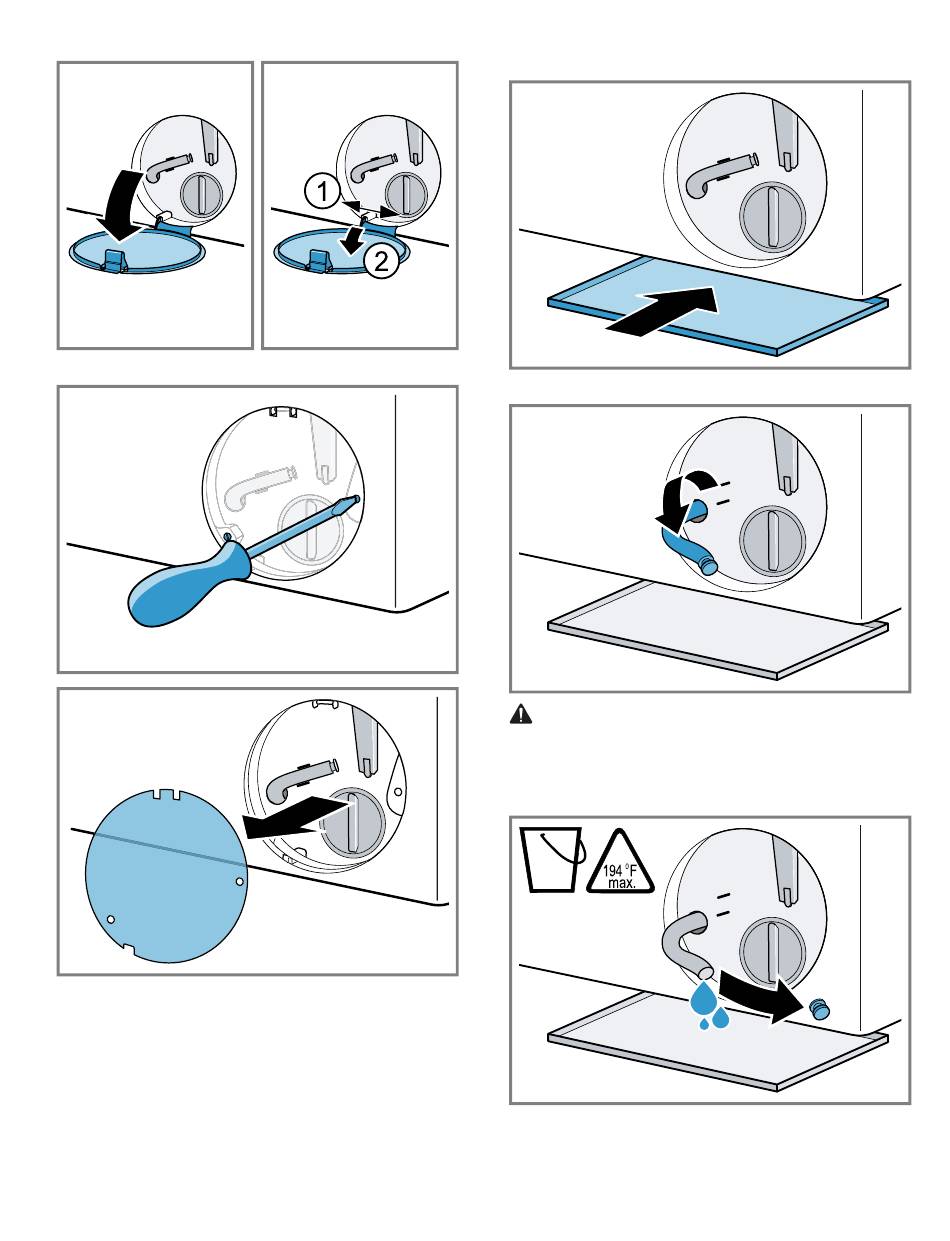 1
2

194 °F max.