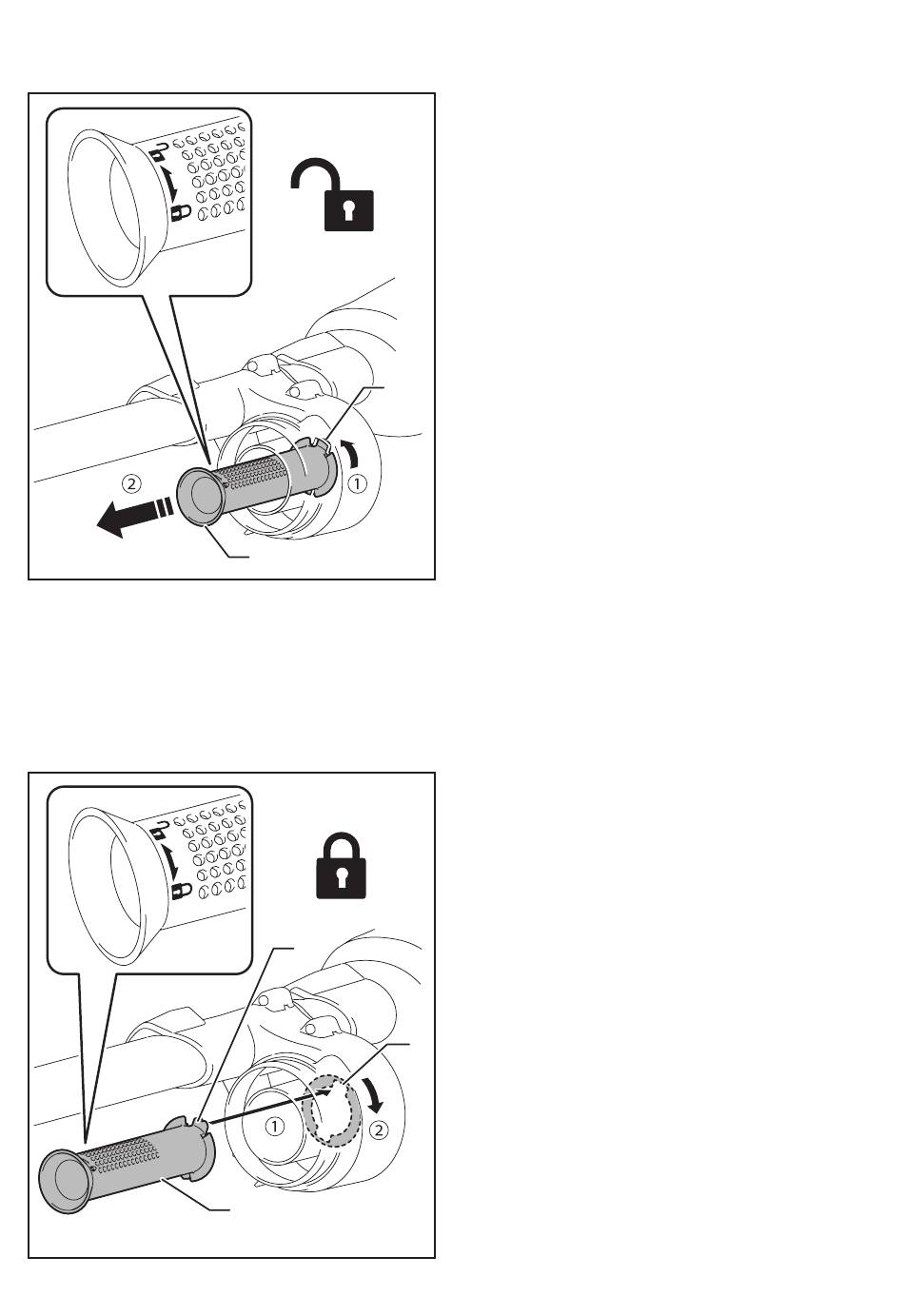 ②
①

①
②