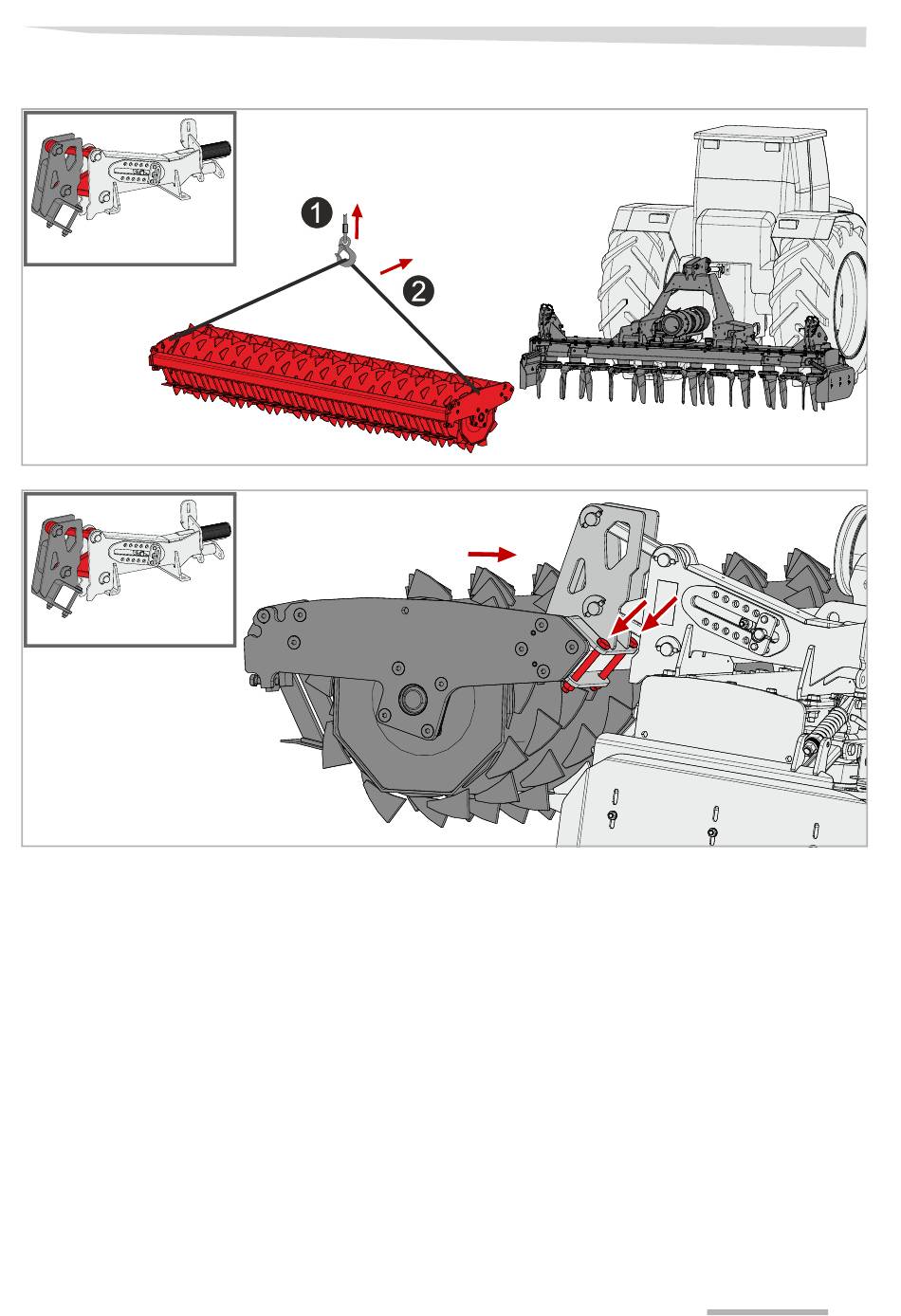 1

2