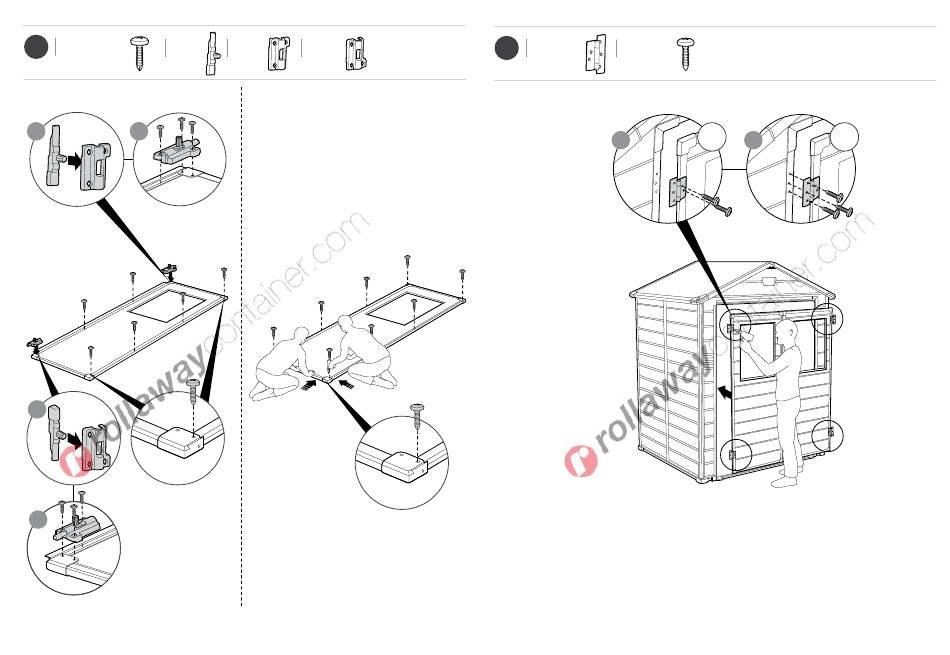 rollawaycontainer.com

rollawaycontainer.com