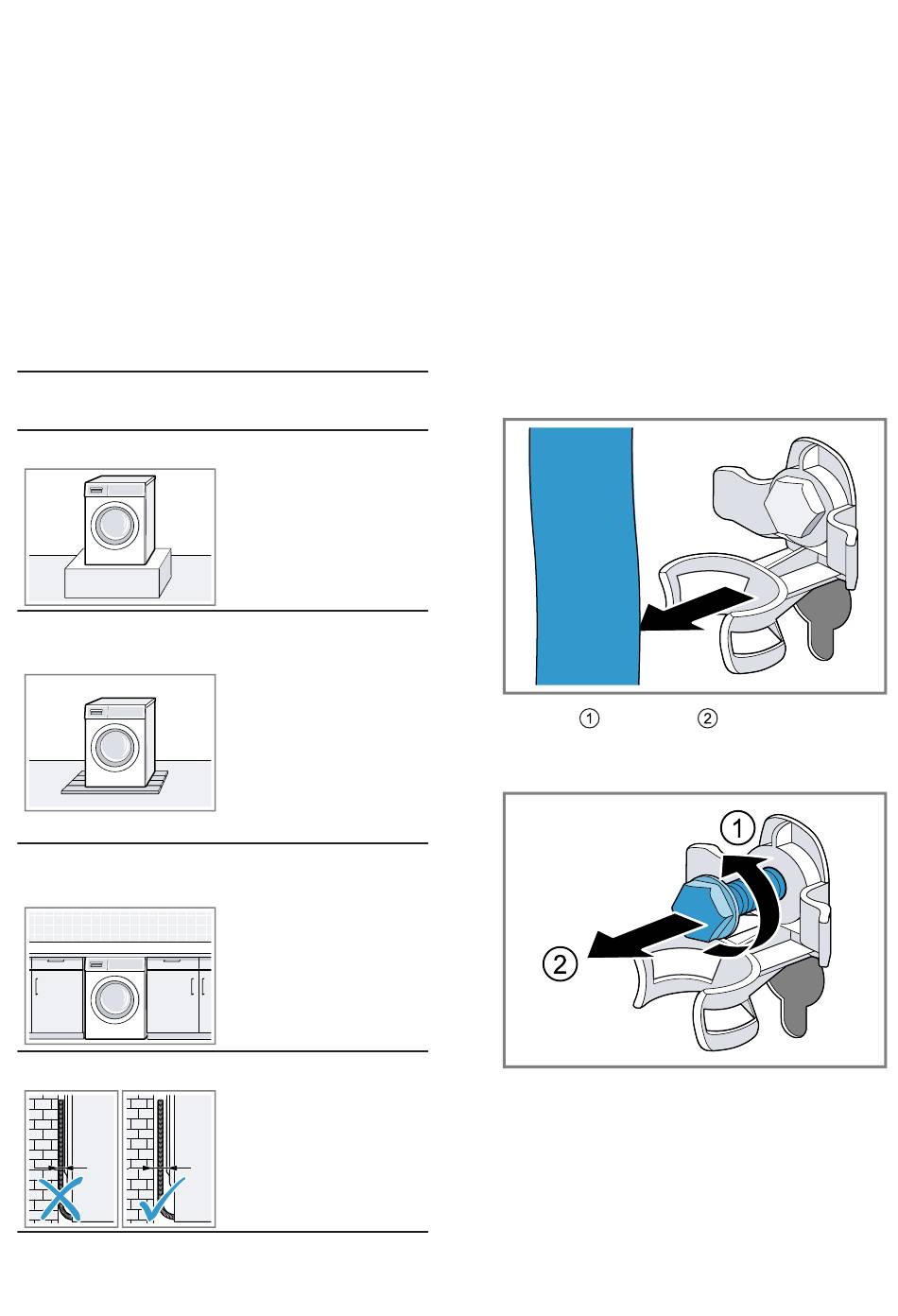 ①
②
1
2