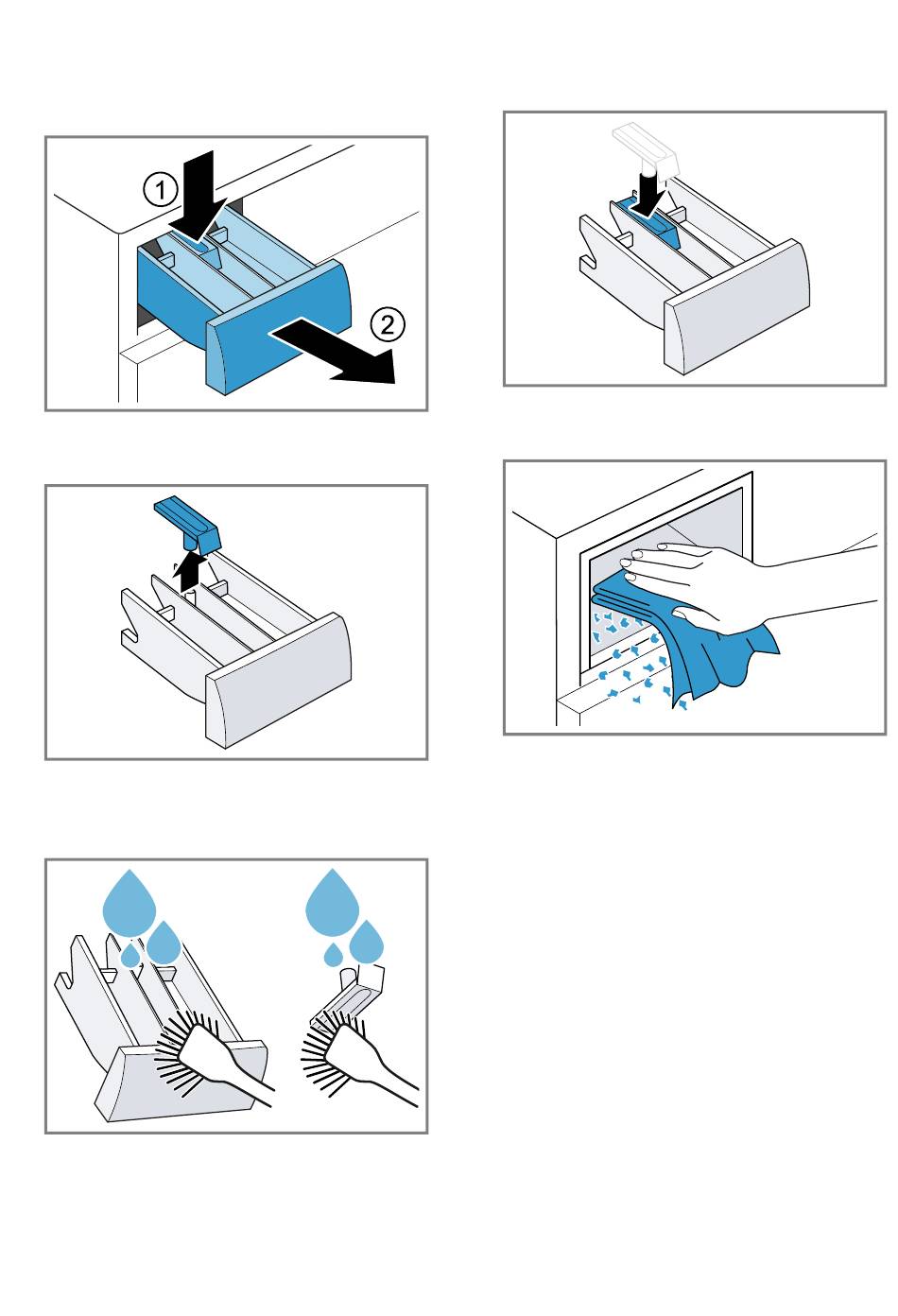 1

2