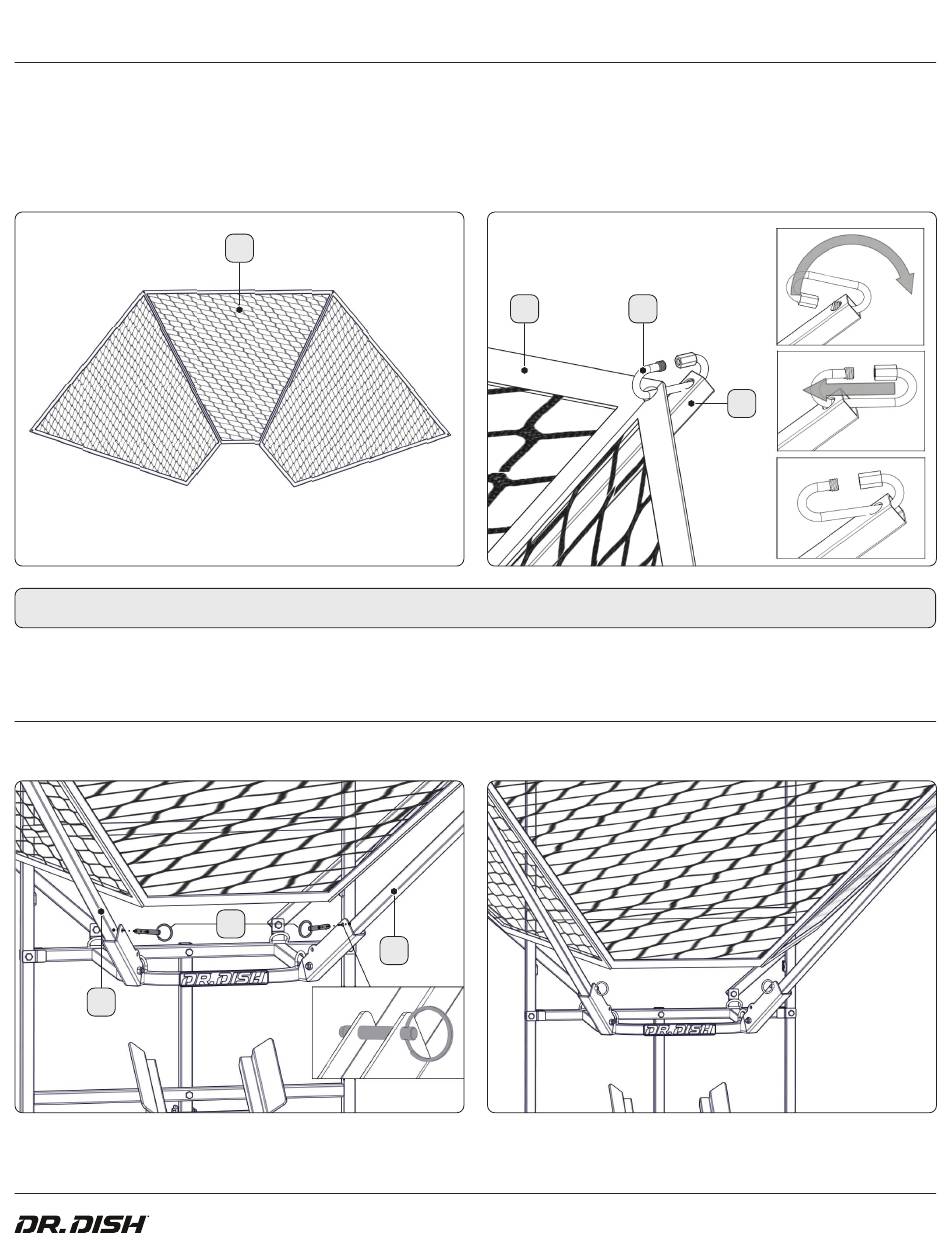 DR.DISH

DR.DISH

DR.DISH