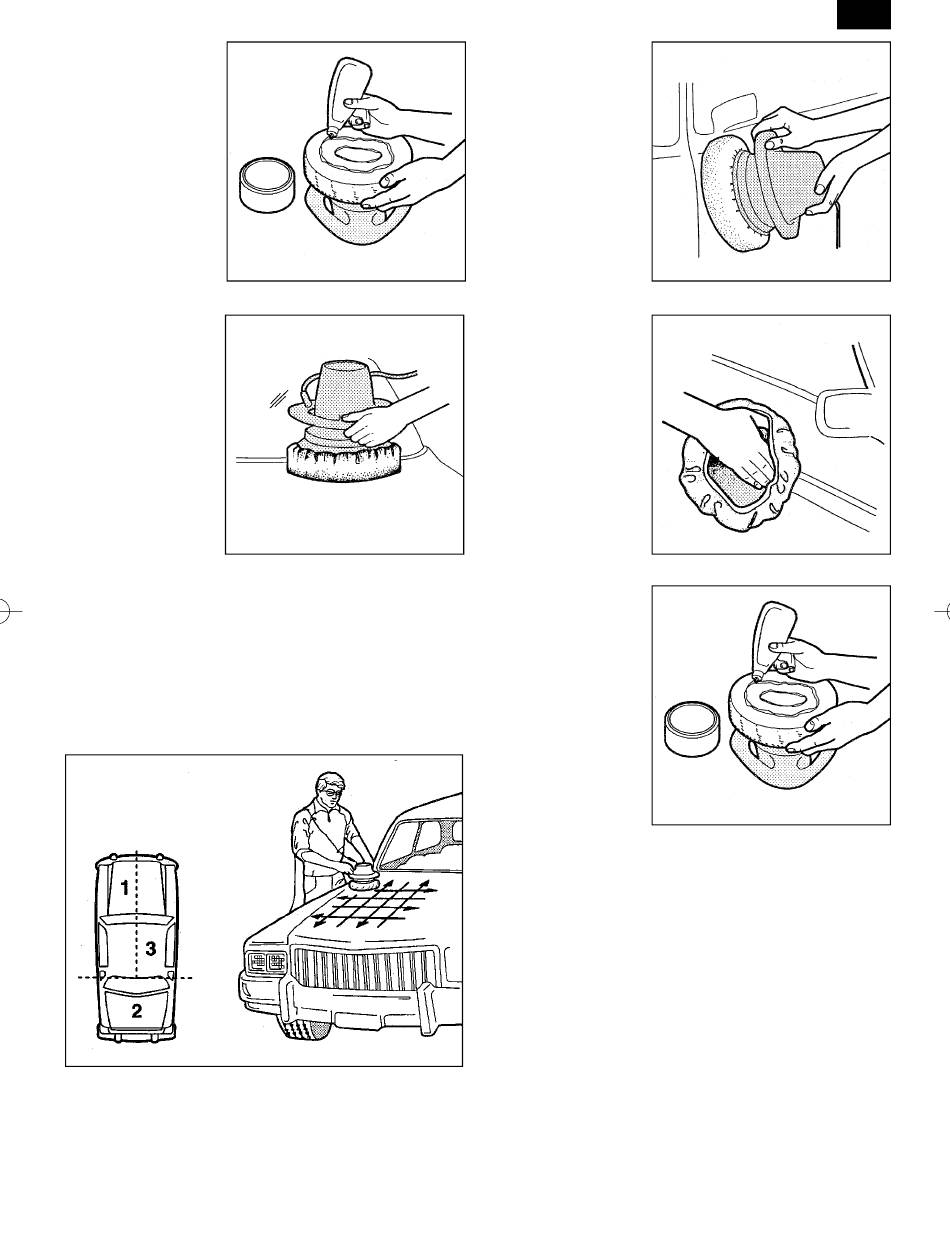 1

3

2