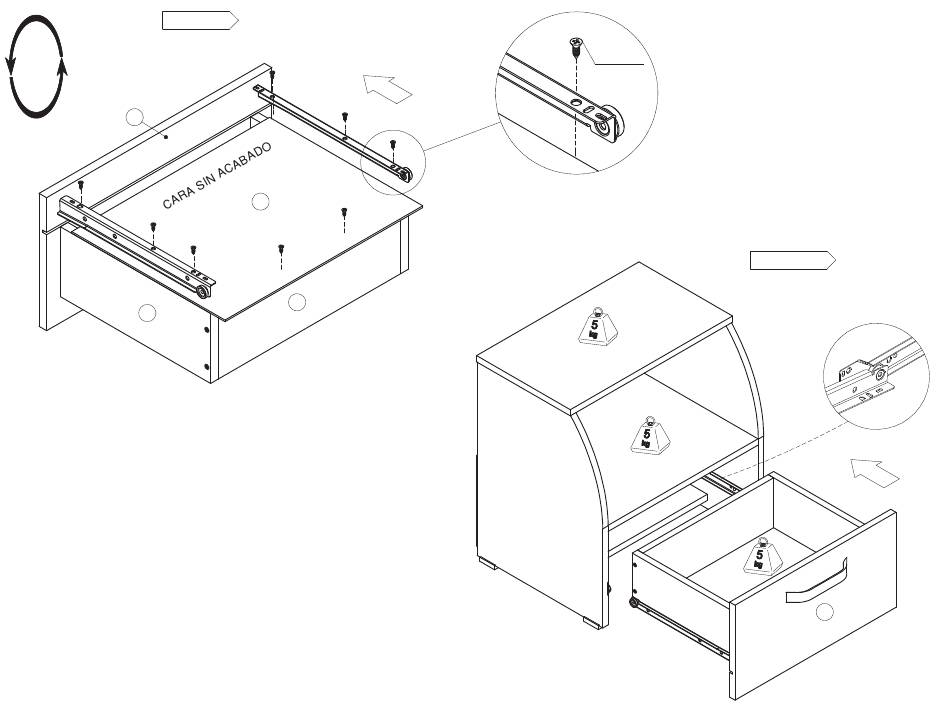 CARA SIN ACABADO

5 kg

5 kg

5 kg