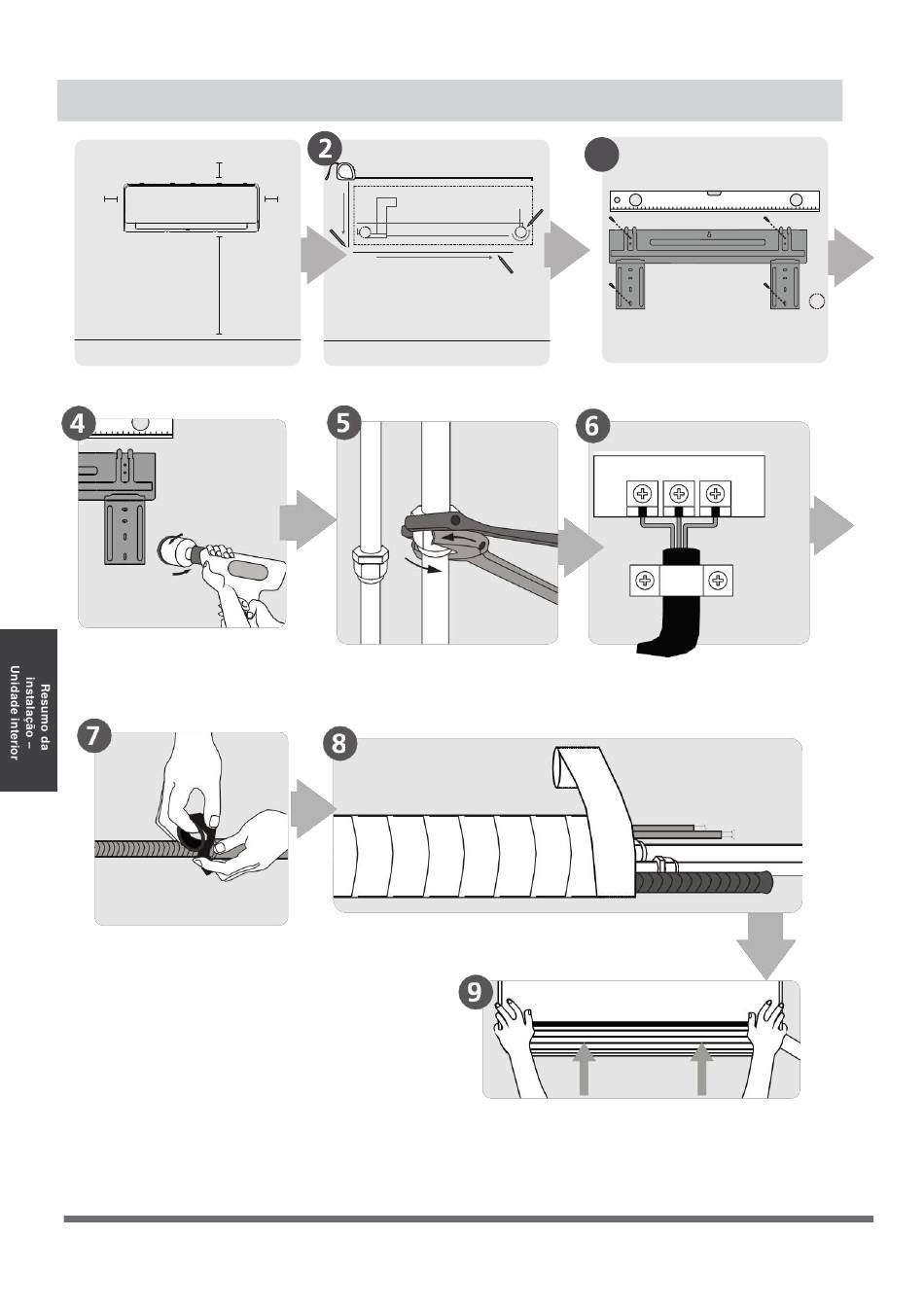 2

4

5

6

Resumo da instalação – Unidade interior

7

8

9