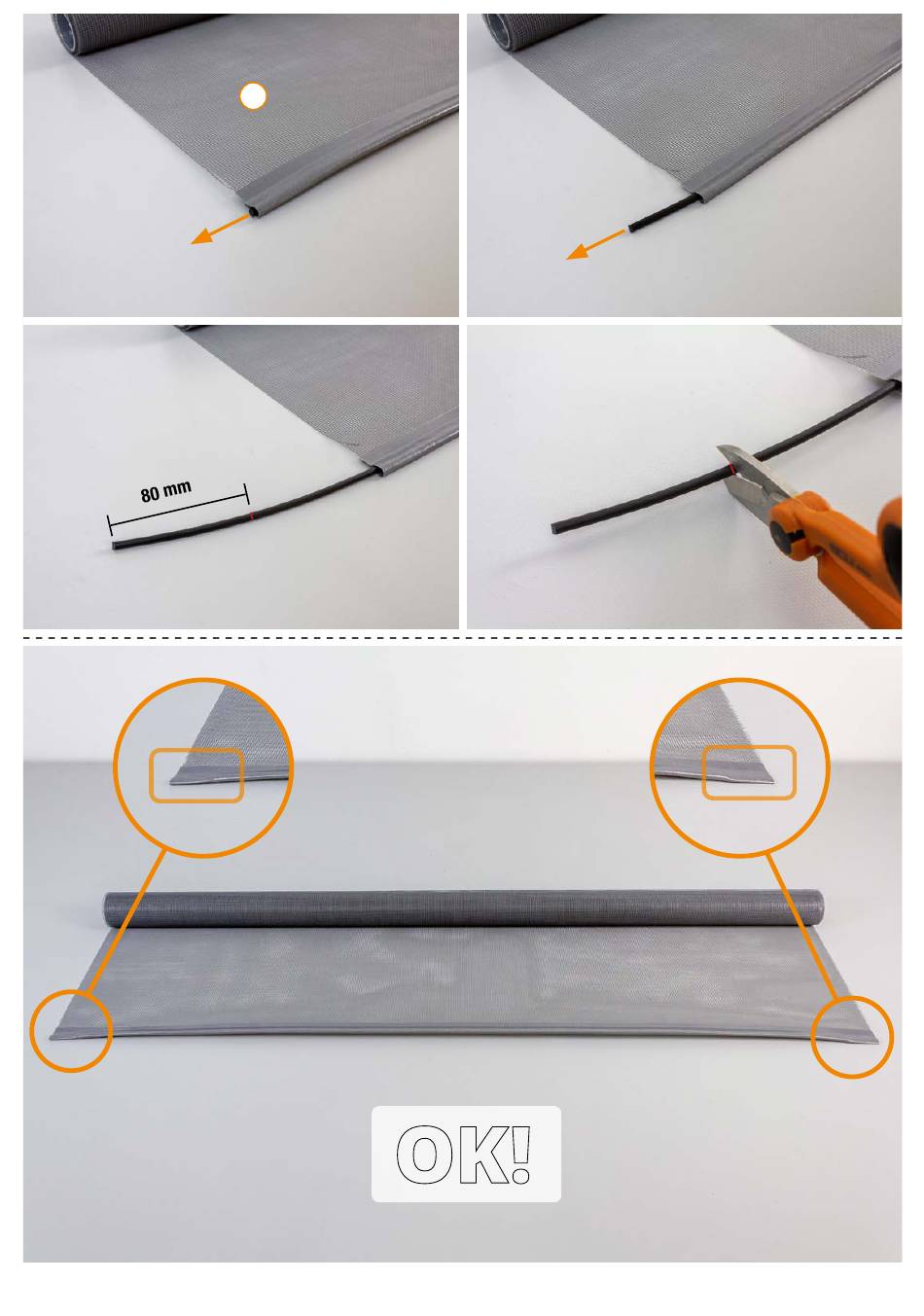 80 mm

OK!