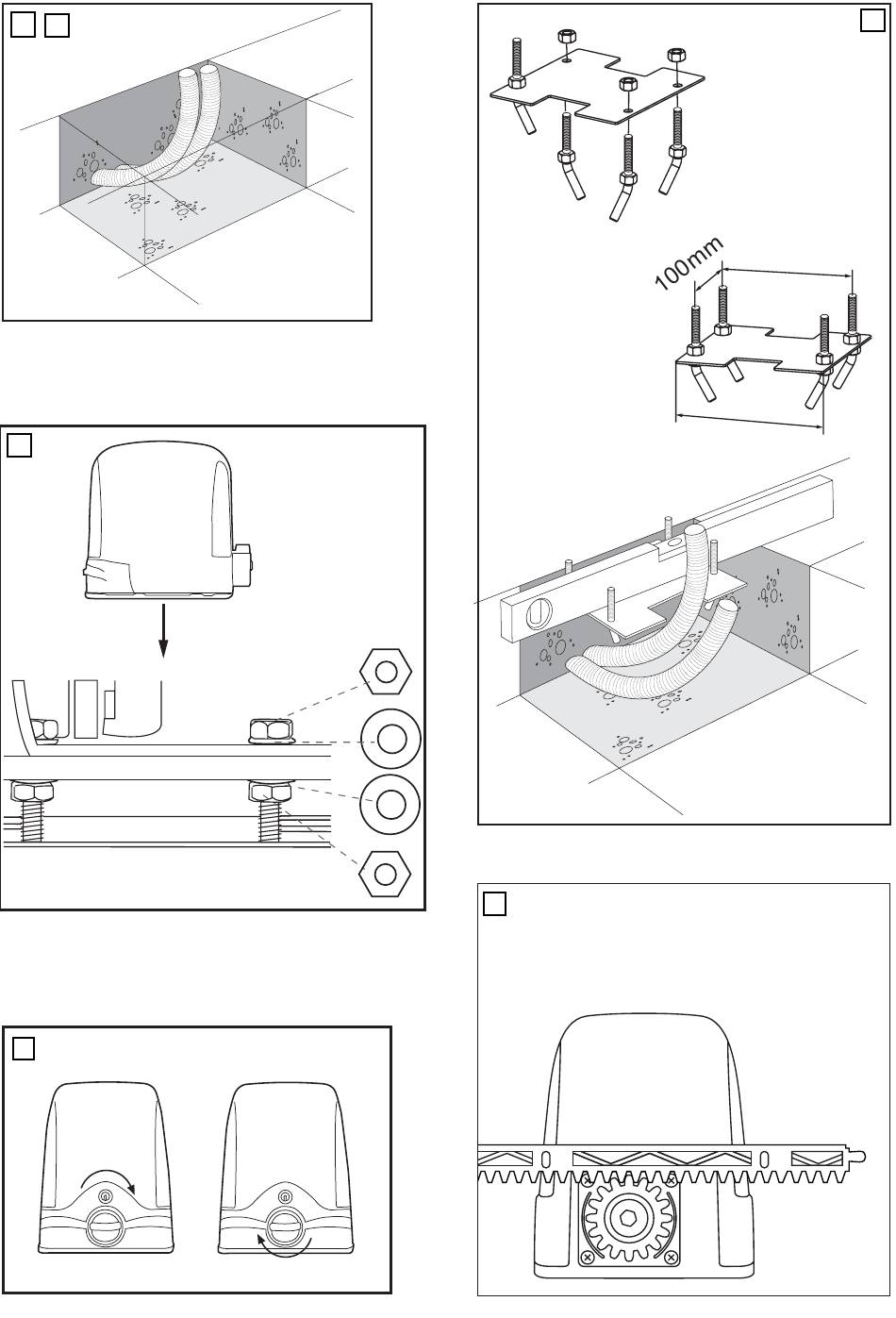 100mm