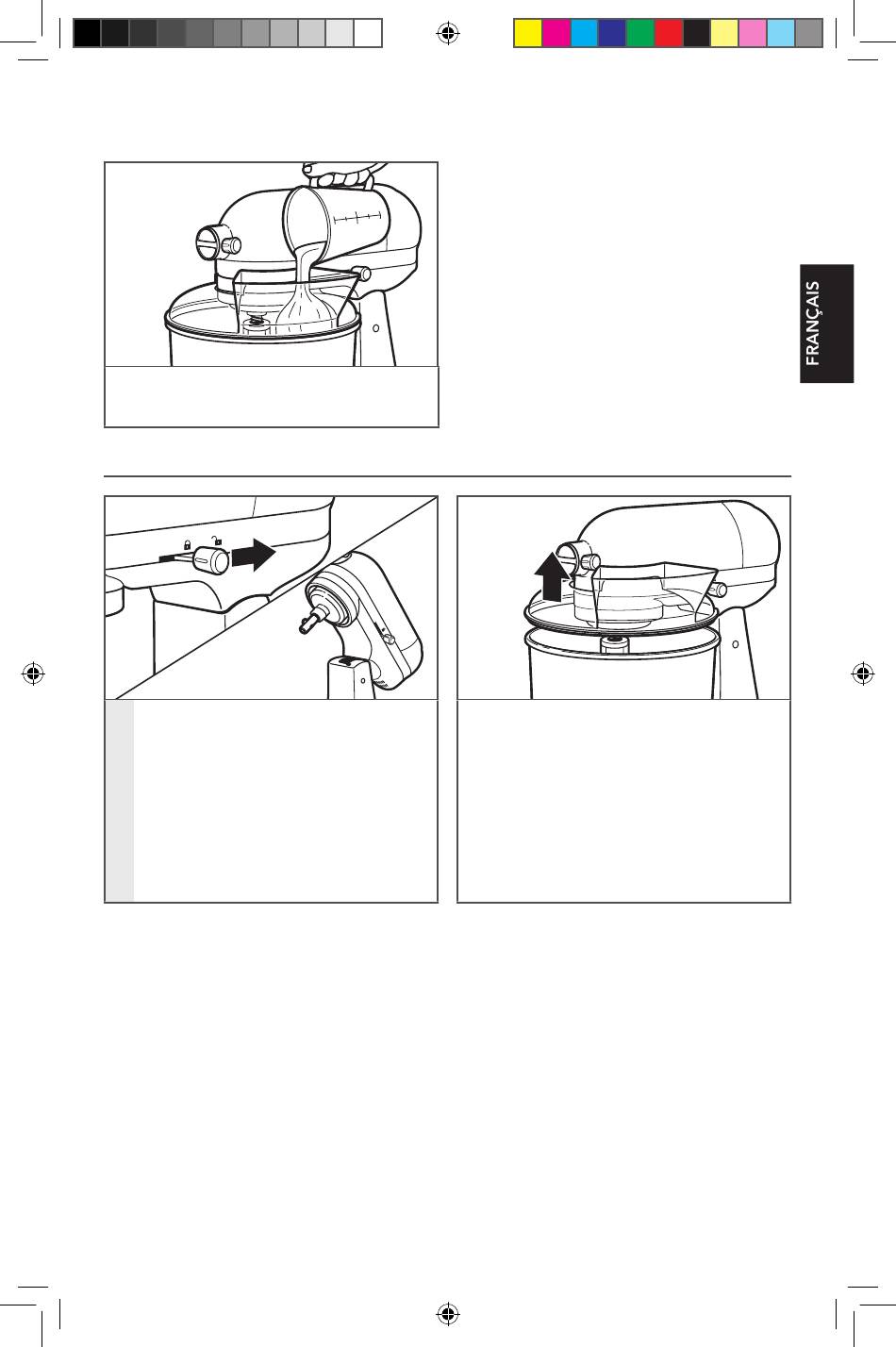 FRANÇAIS