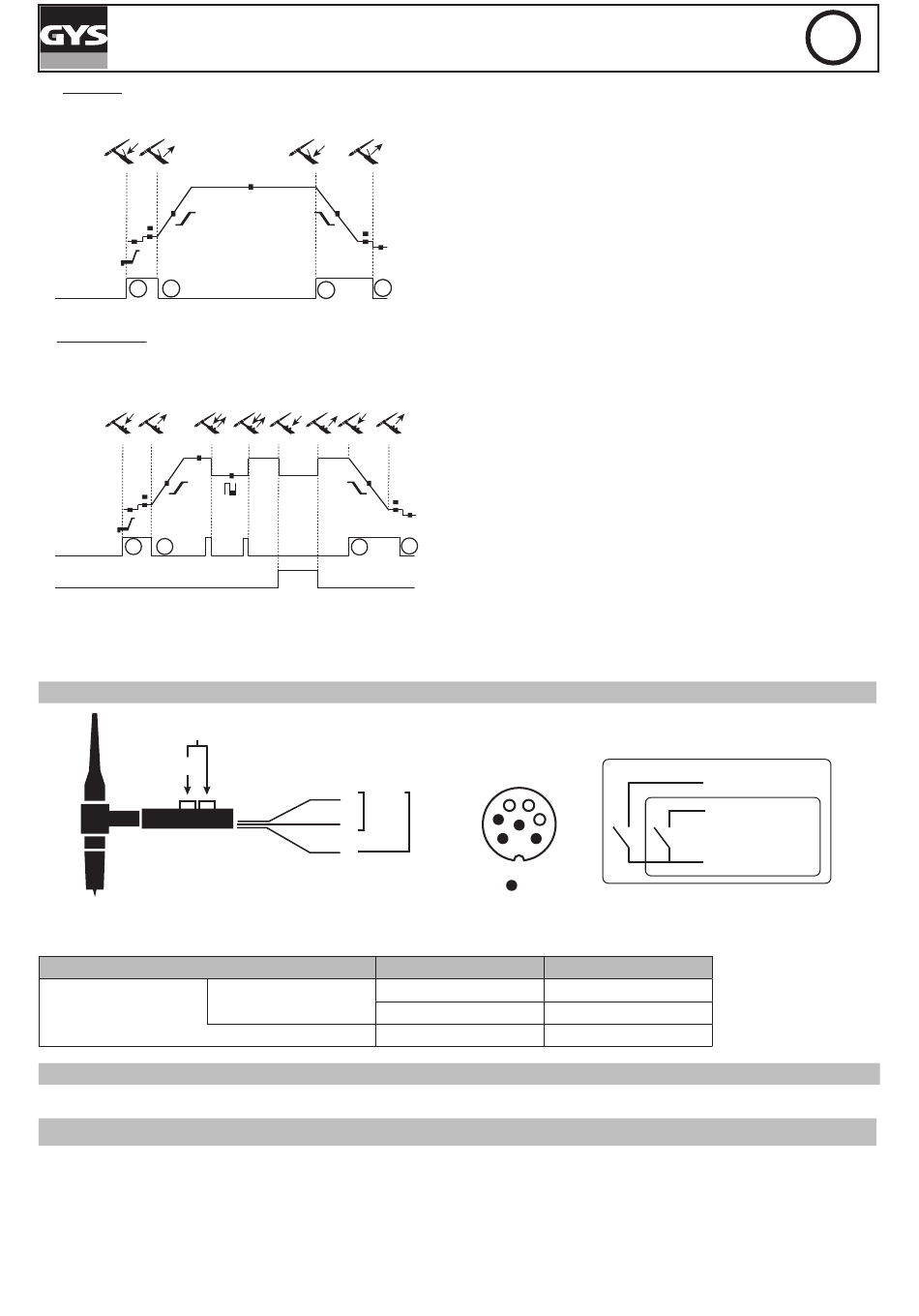 GYS