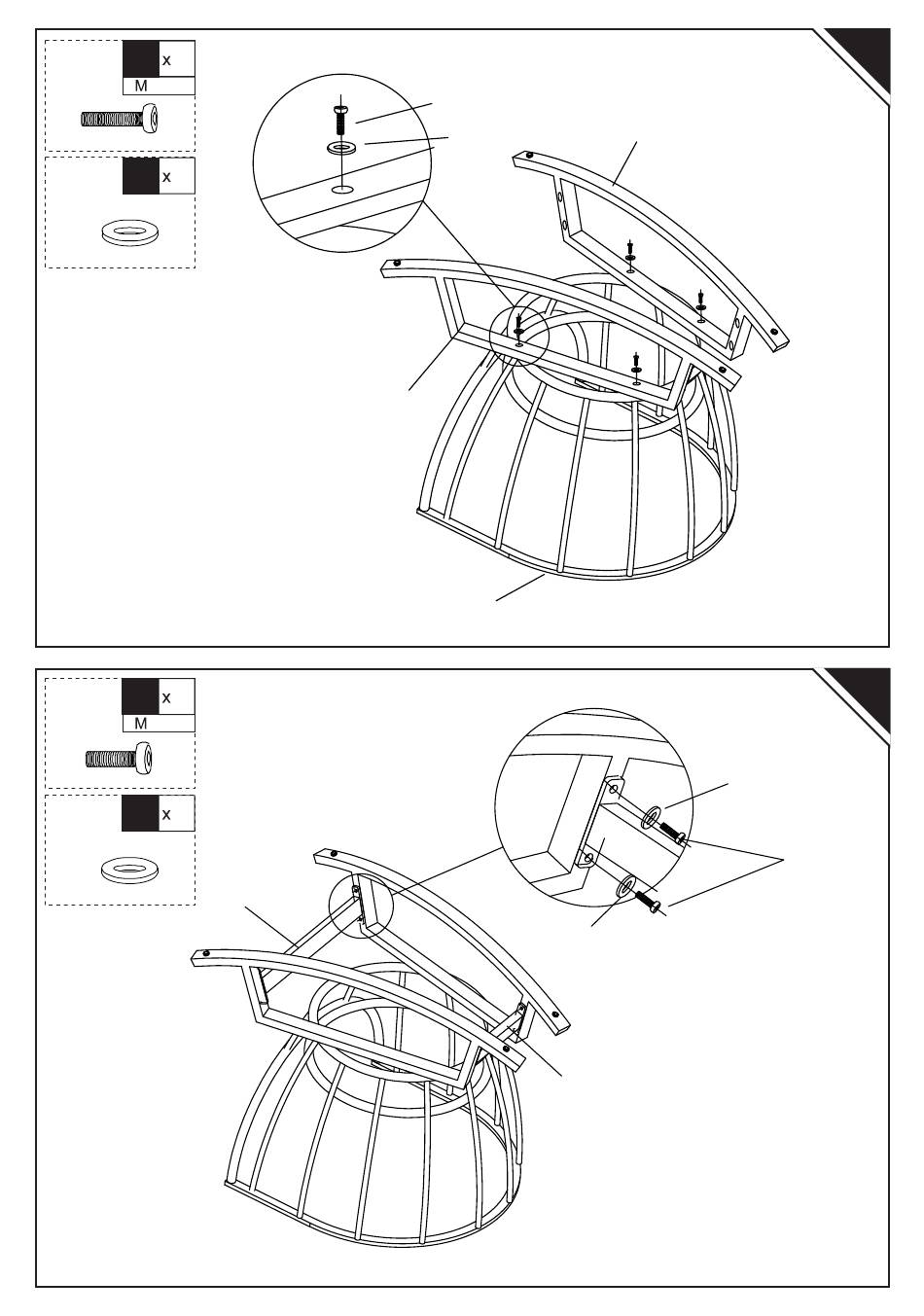 x
M

x

x
M

x