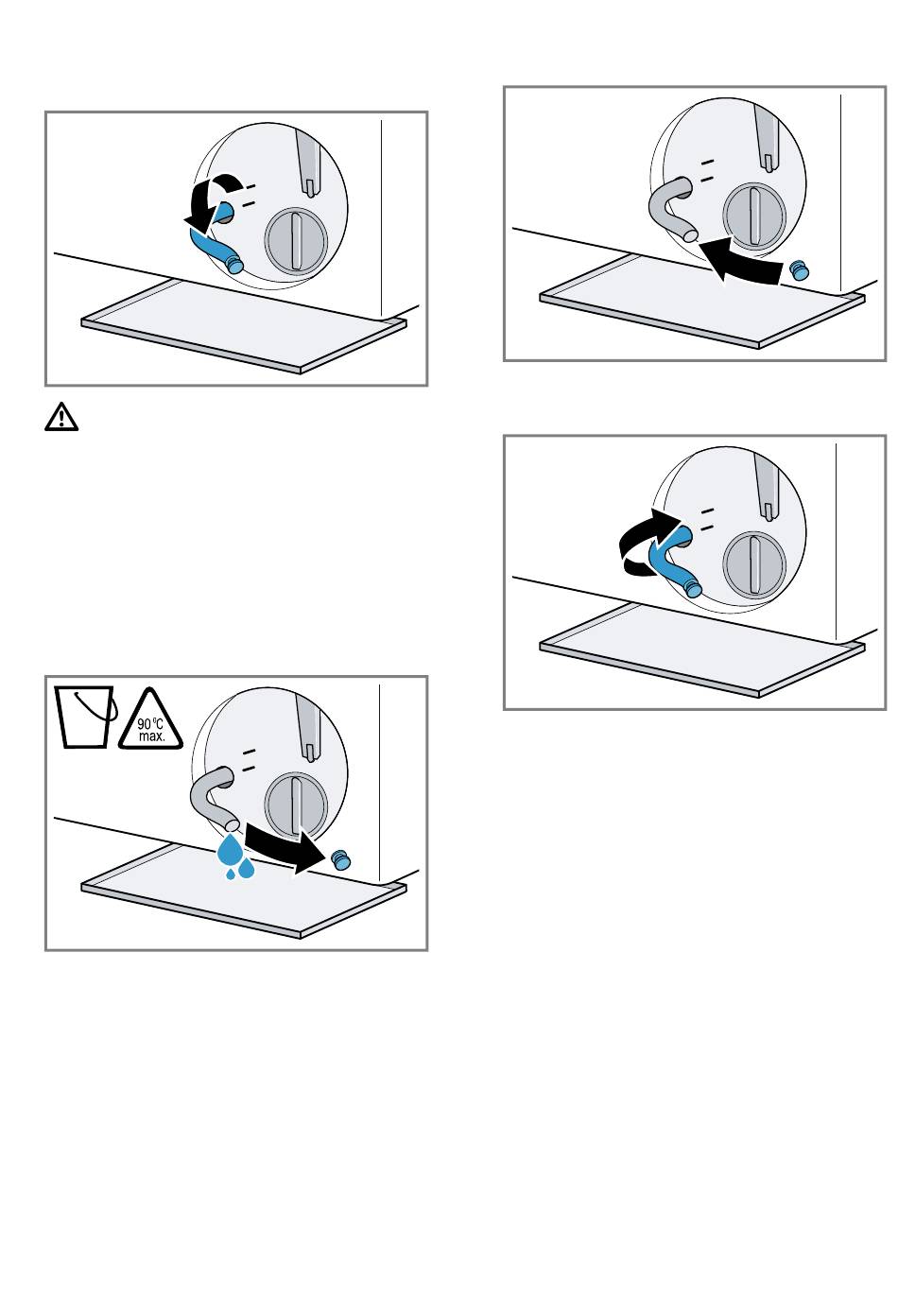 90°C
max.