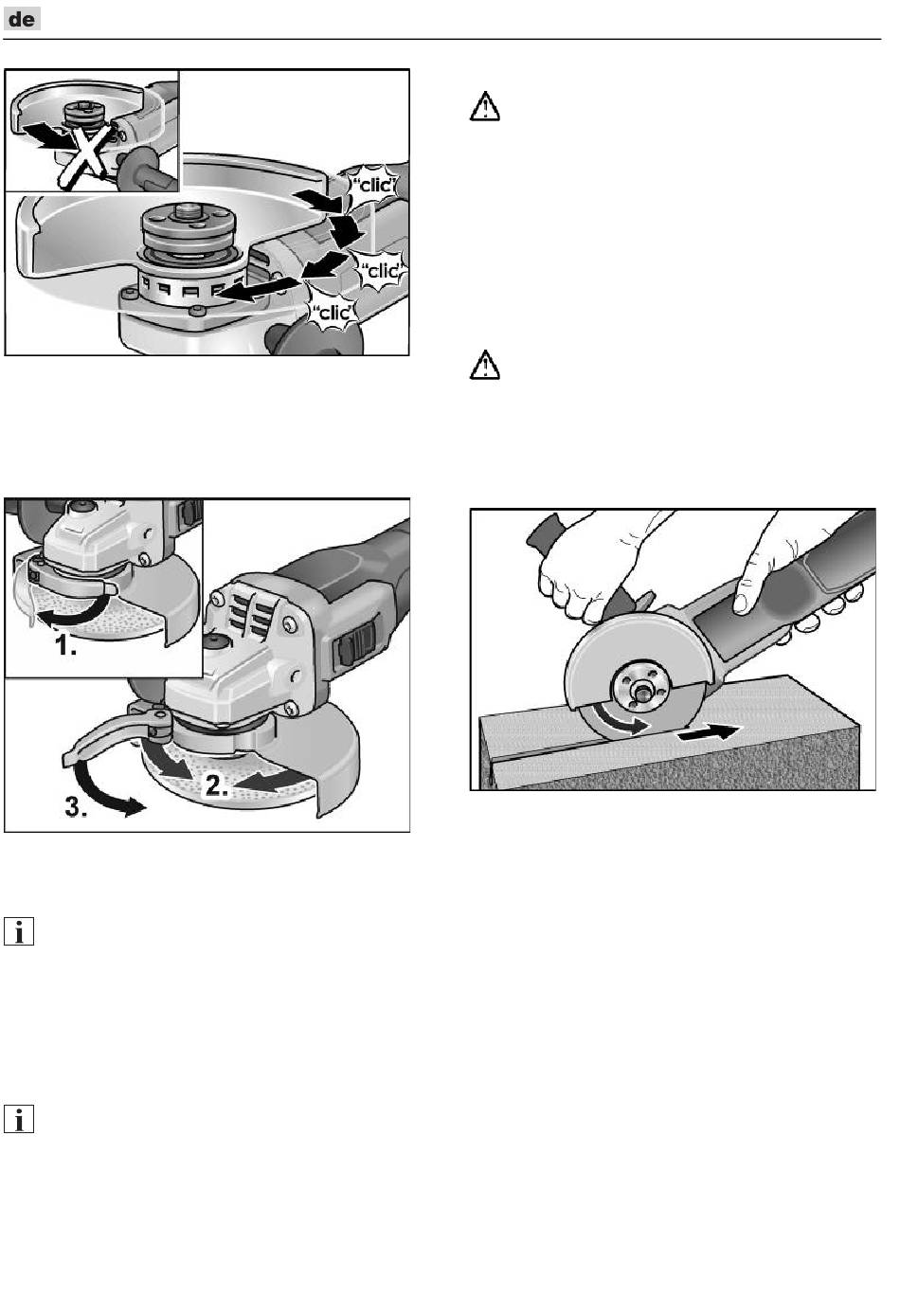 de

"clic"
"clic"
"clic"

1.
2.
3.