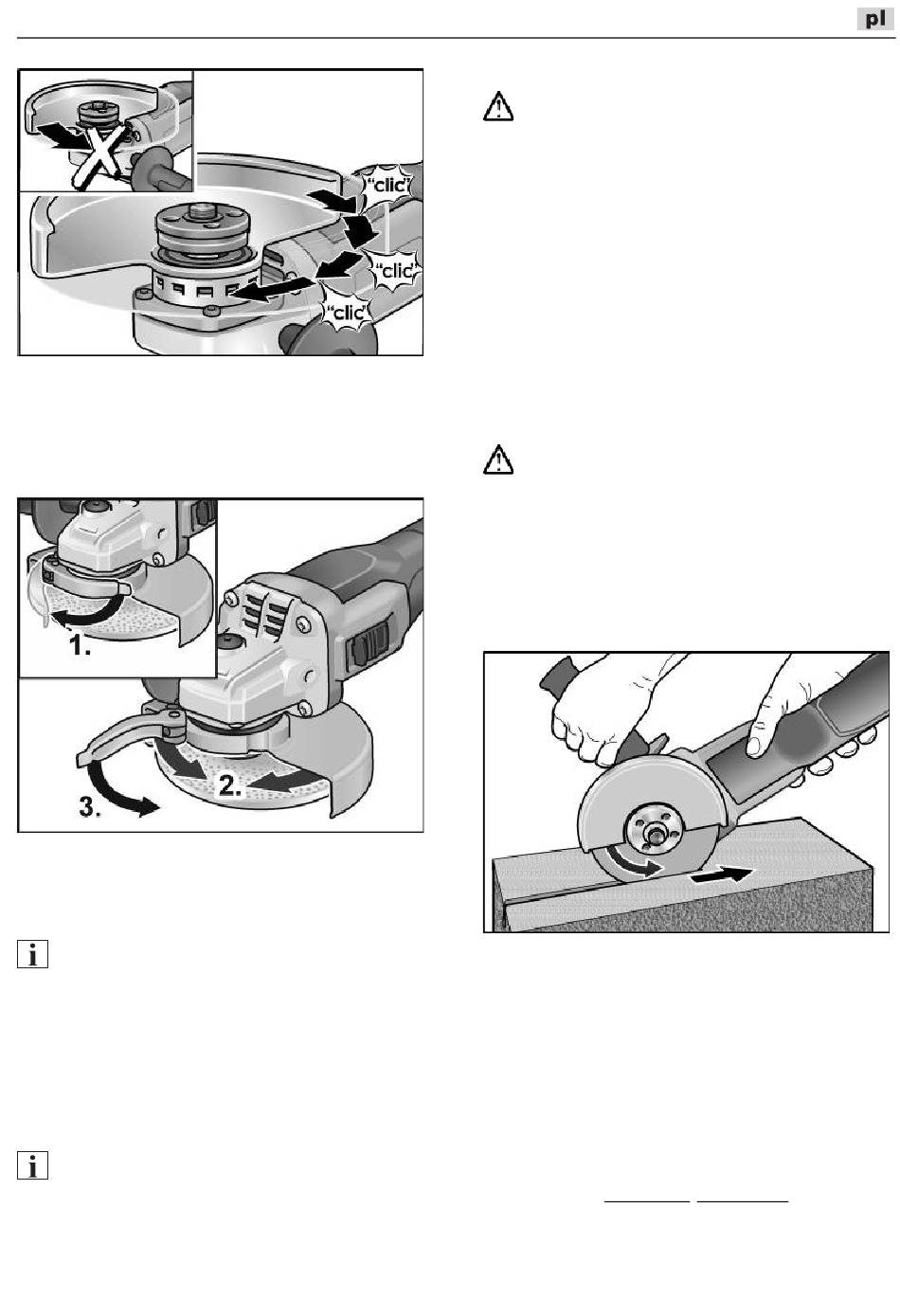 pl

"clic"

"clic"

"clic"

1.

2.

3.