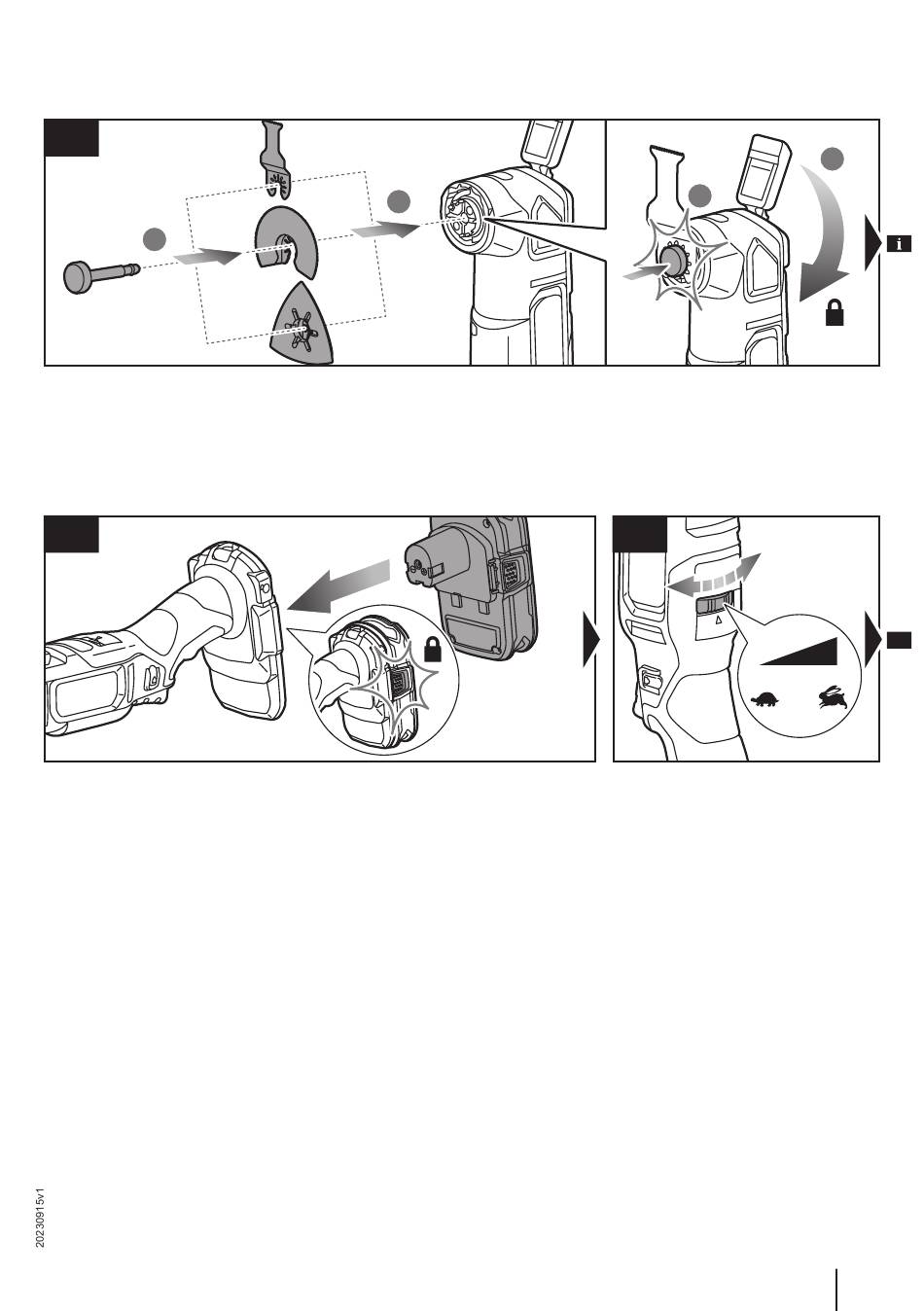 i

20230915v1