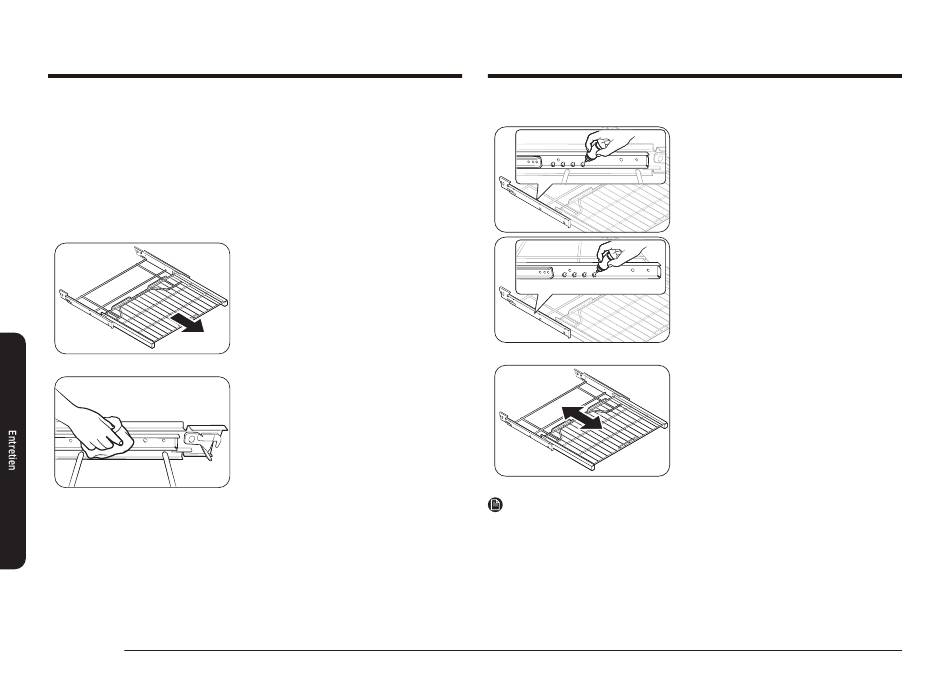 Entretien