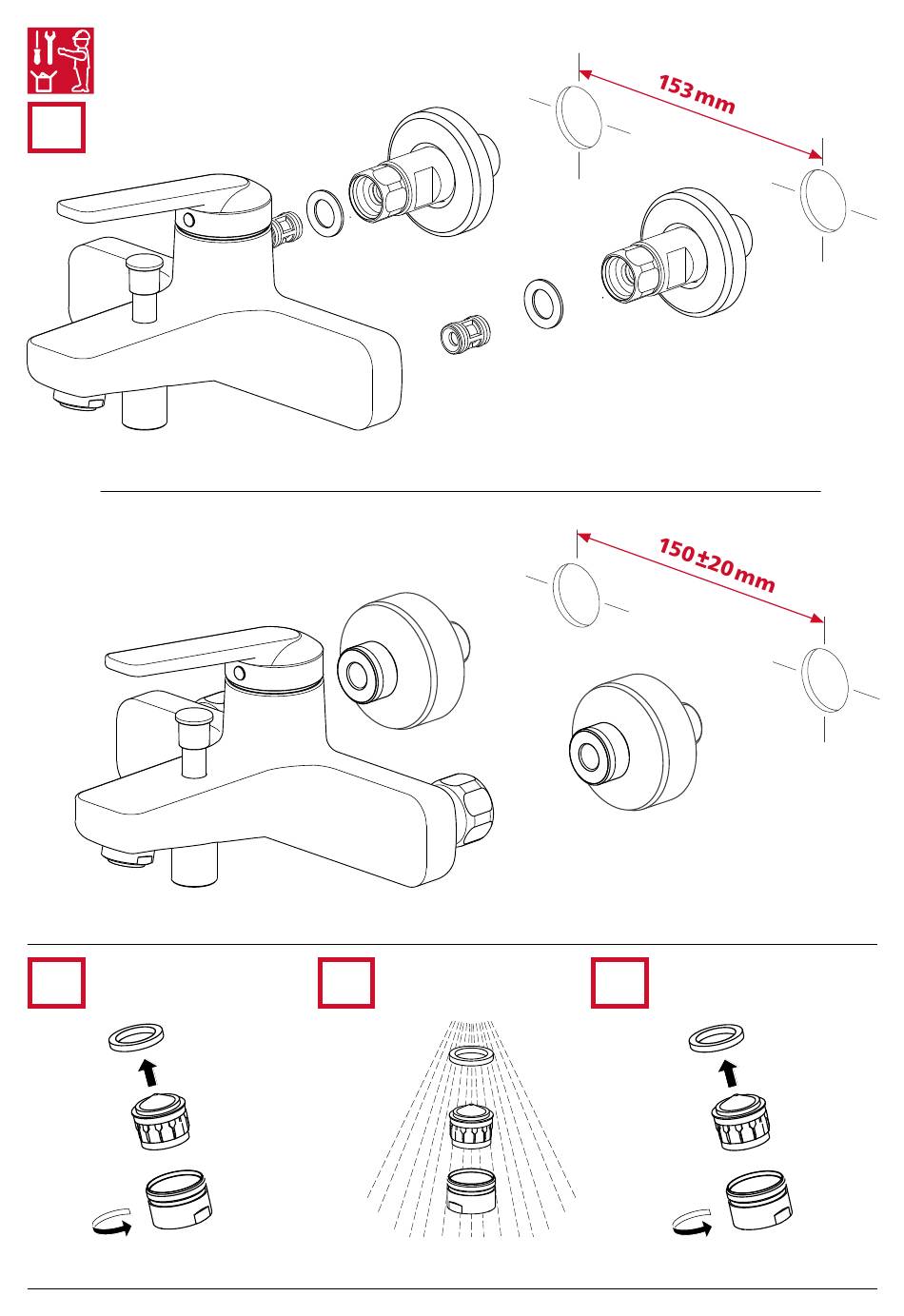 153 mm

150 ±20 mm