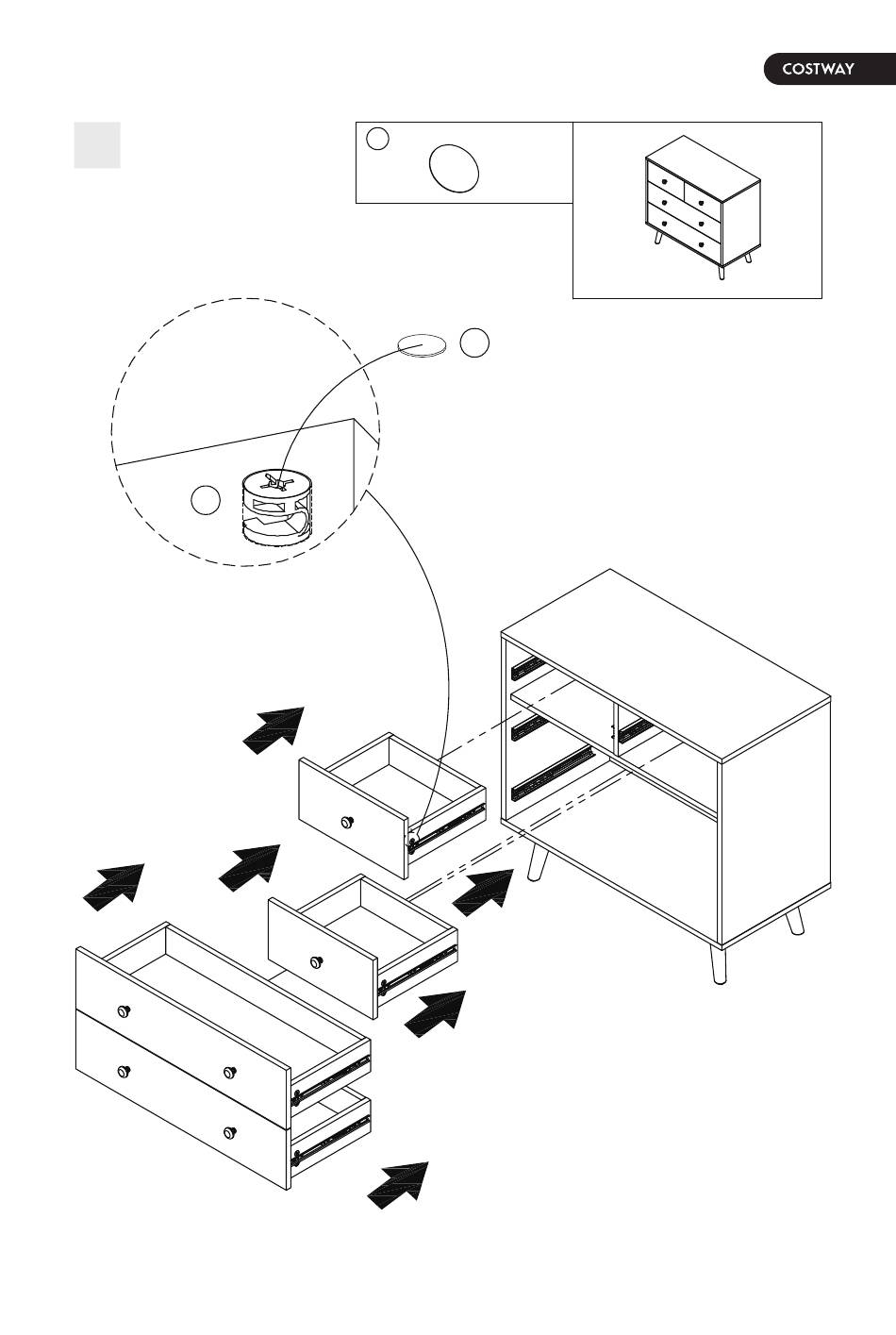 COSTWAY