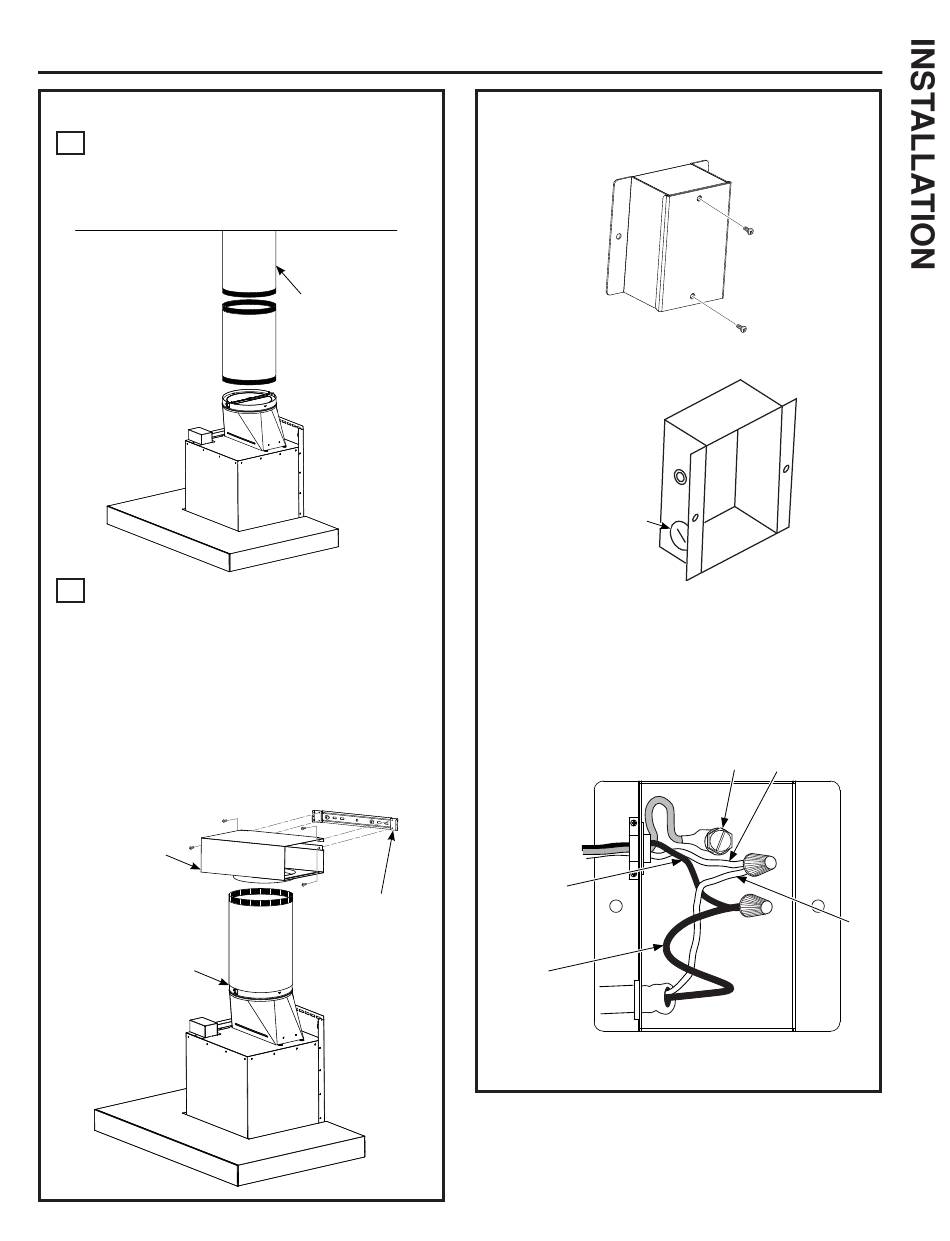 INSTALLATION