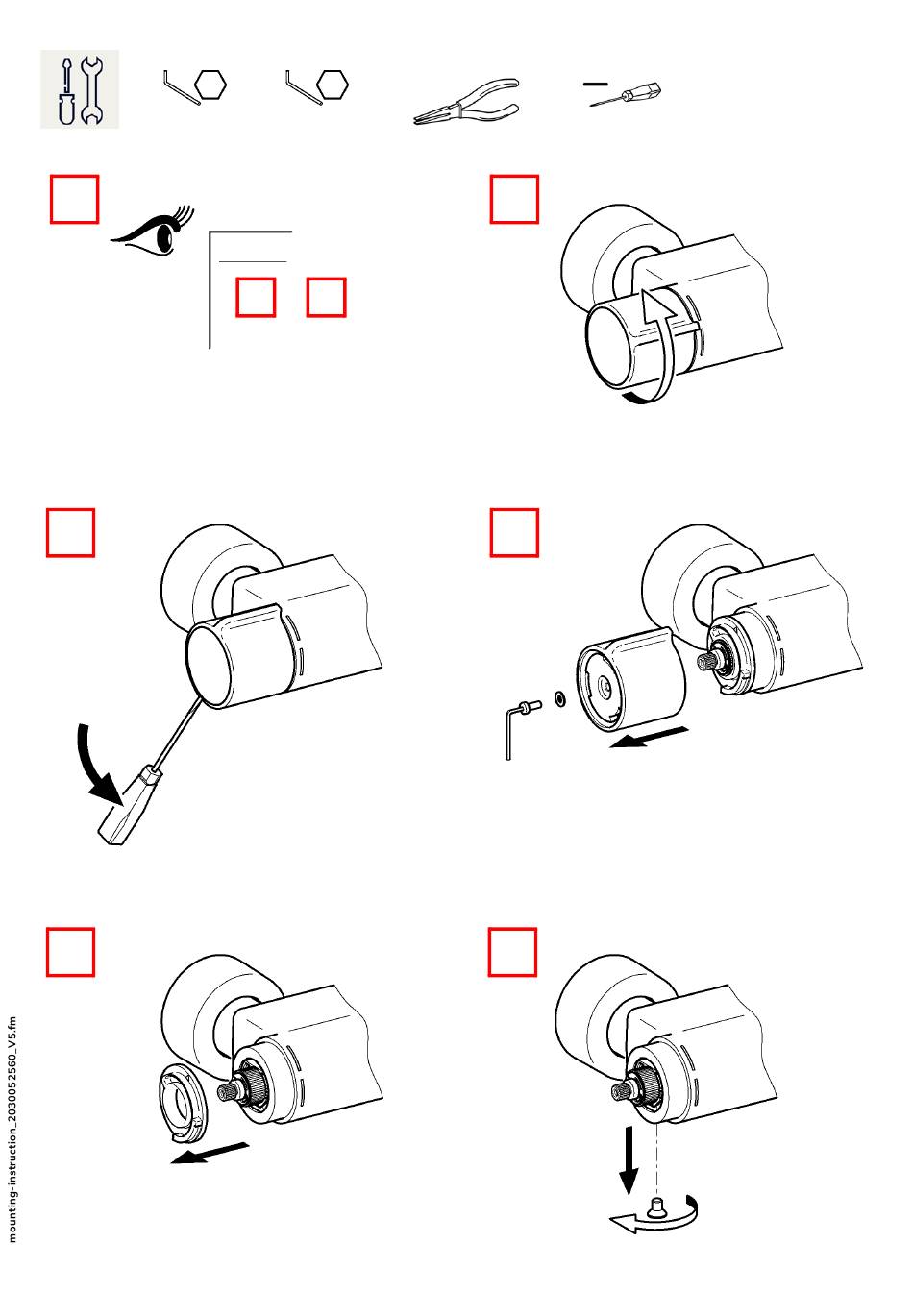 mounting-instruction_2030052560_V5.fm