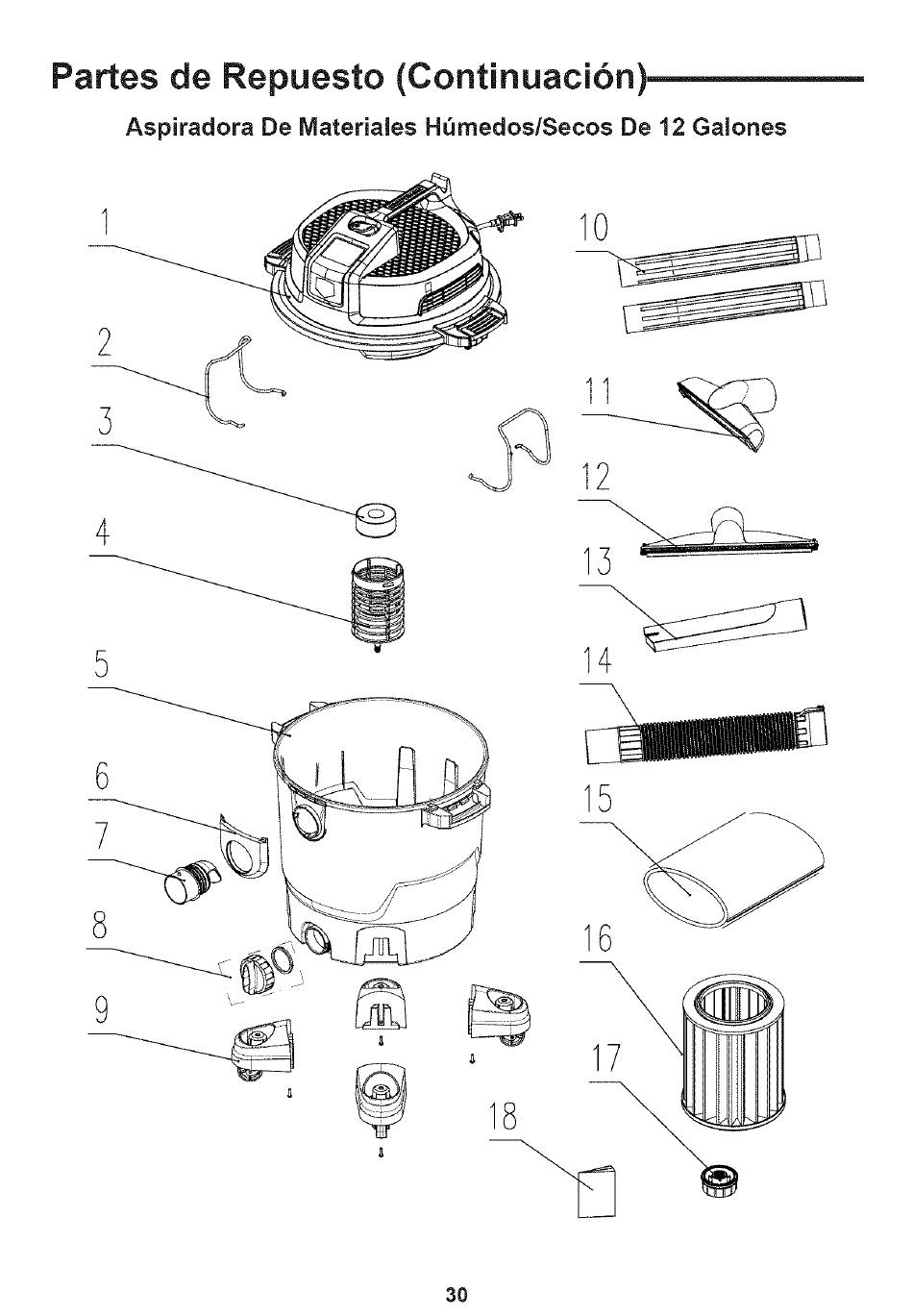 Partes de Repuesto (Continuación)

Aspiradora De Materiales Húmedos/Secos De 12 Galones

1

2

3

4

5

6

7

8

9

10

11

12

13

14

15

16

17

18

30