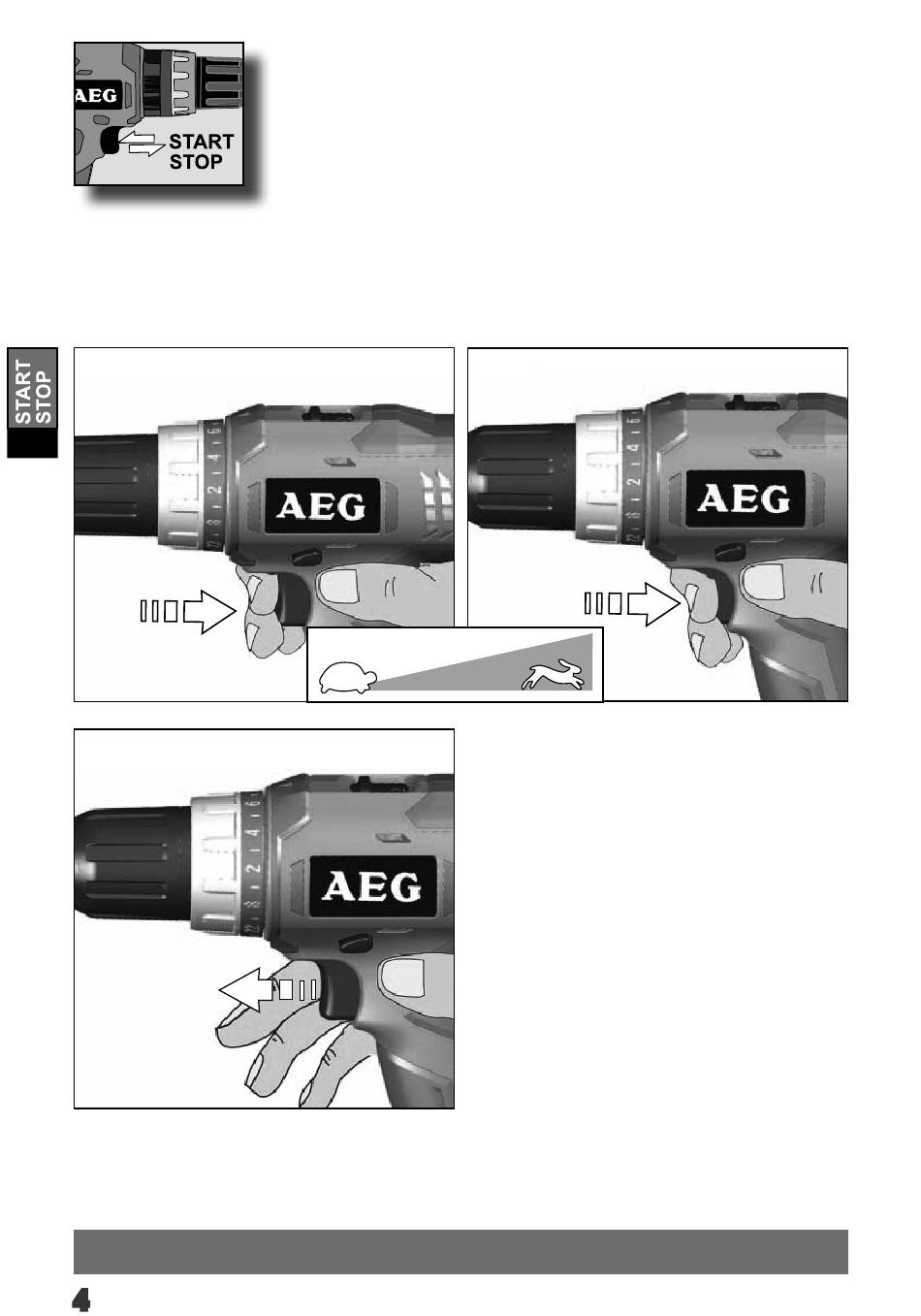 AEG
START
STOP

START
STOP

AEG
AEG
AEG

4