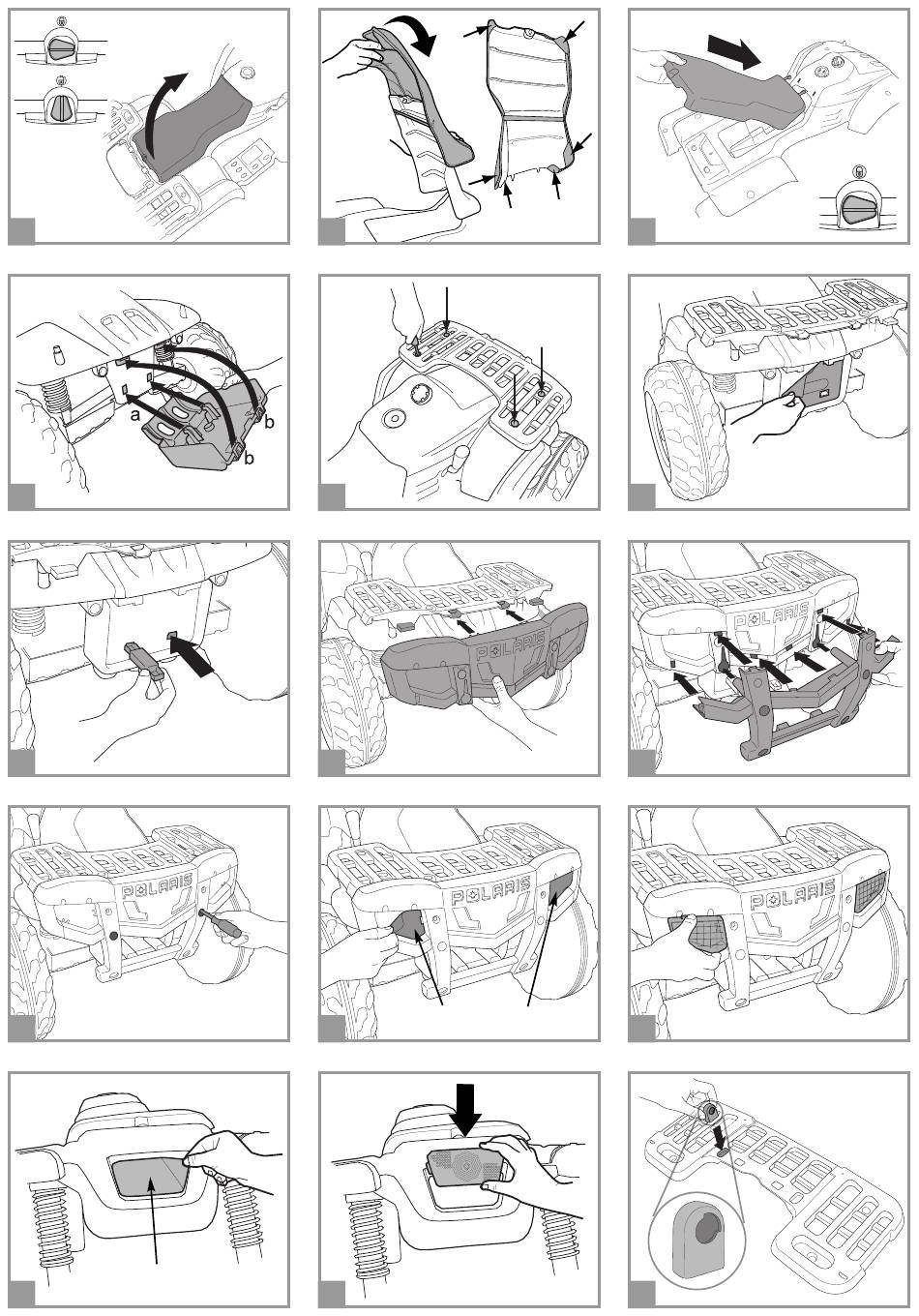 a

b

b

POLARIS

POLARIS

POLARIS

POLARIS

POLARIS