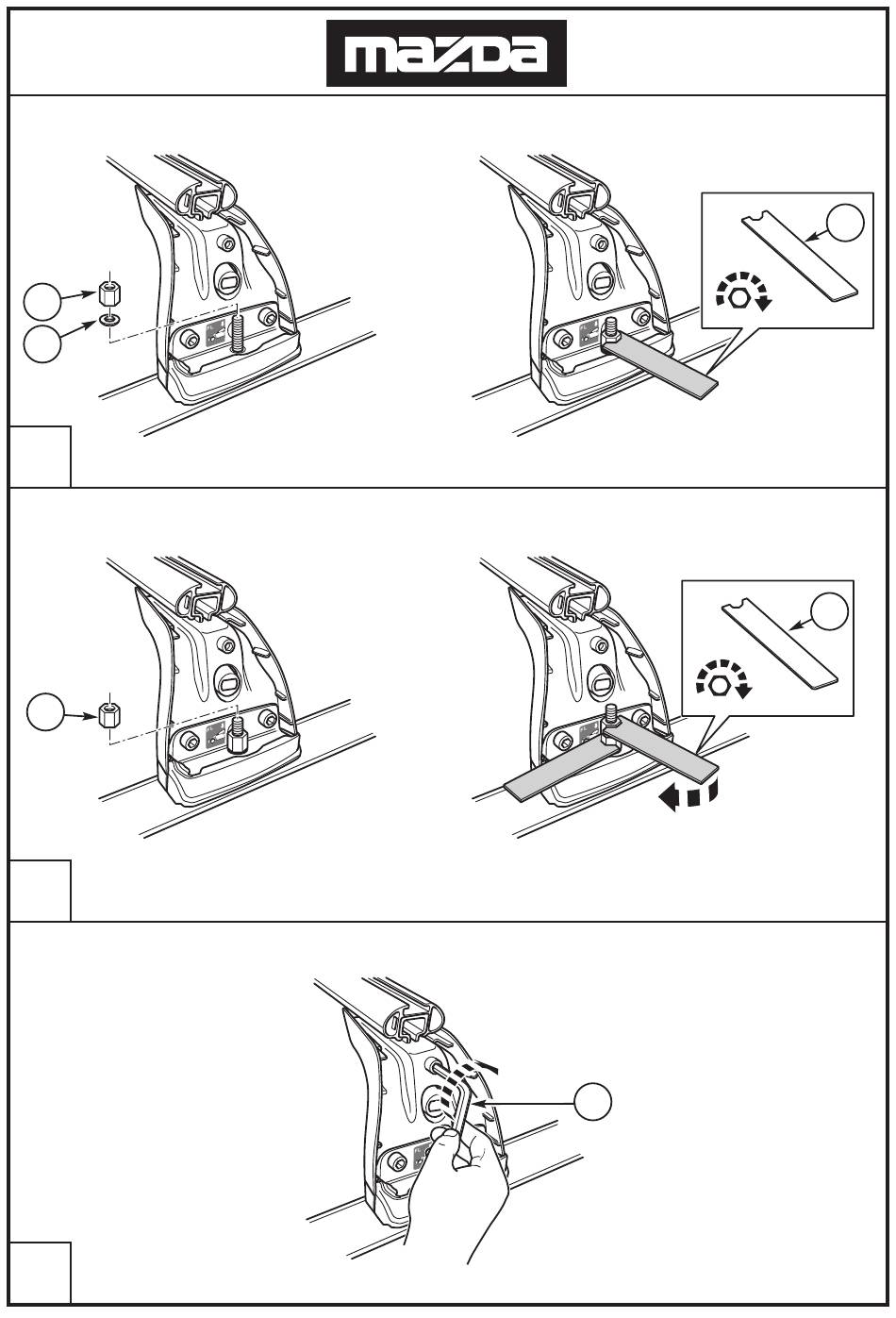 mazda