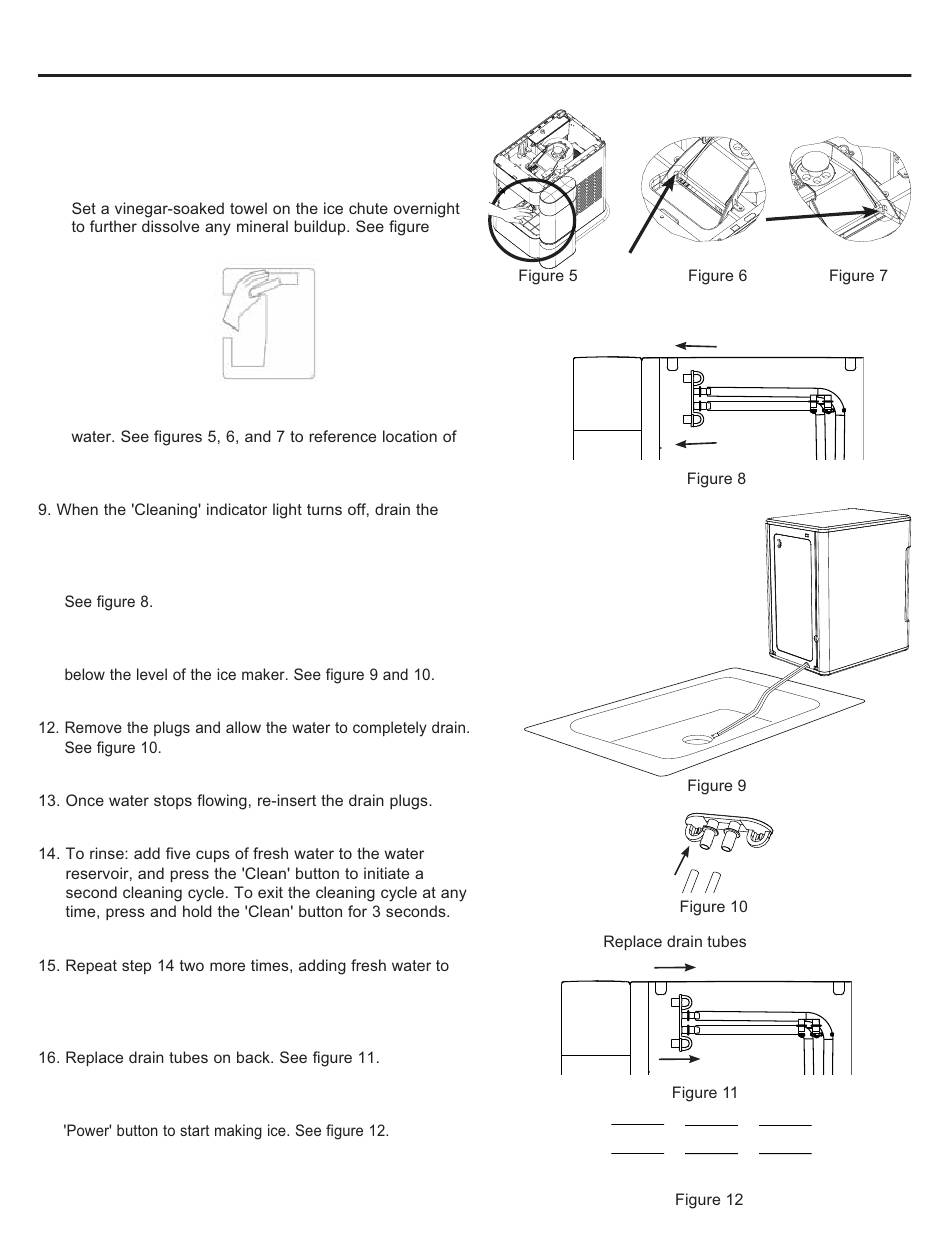 Set a vinegar-soaked towel on the ice chute overnight to further dissolve any mineral buildup. See figure

water. See figures 5, 6, and 7 to reference location of

9. When the 'Cleaning' indicator light turns off, drain the

See figure 8.

below the level of the ice maker. See figure 9 and 10.

12. Remove the plugs and allow the water to completely drain. See figure 10.

13. Once water stops flowing, re-insert the drain plugs.

14. To rinse: add five cups of fresh water to the water reservoir, and press the 'Clean' button to initiate a second cleaning cycle. To exit the cleaning cycle at any time, press and hold the 'Clean' button for 3 seconds.

15. Repeat step 14 two more times, adding fresh water to

16. Replace drain tubes on back. See figure 11.

'Power' button to start making ice. See figure 12.

Figure 5

Figure 6

Figure 7

Figure 8

Figure 9

Figure 10

Replace drain tubes

Figure 11

Figure 12