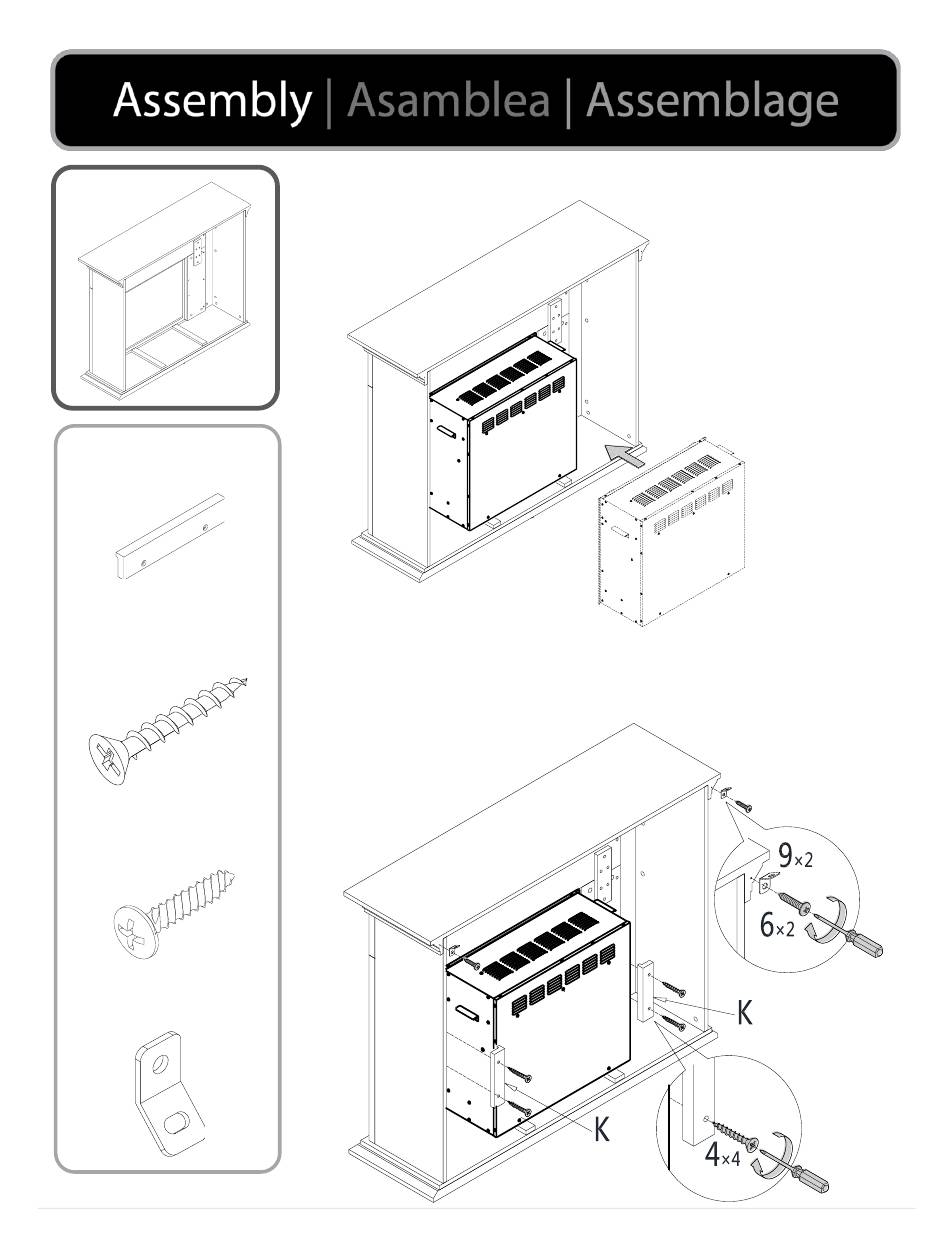 Assembly | Asamblea | Assemblage

9×2

6×2

K

K

4×4