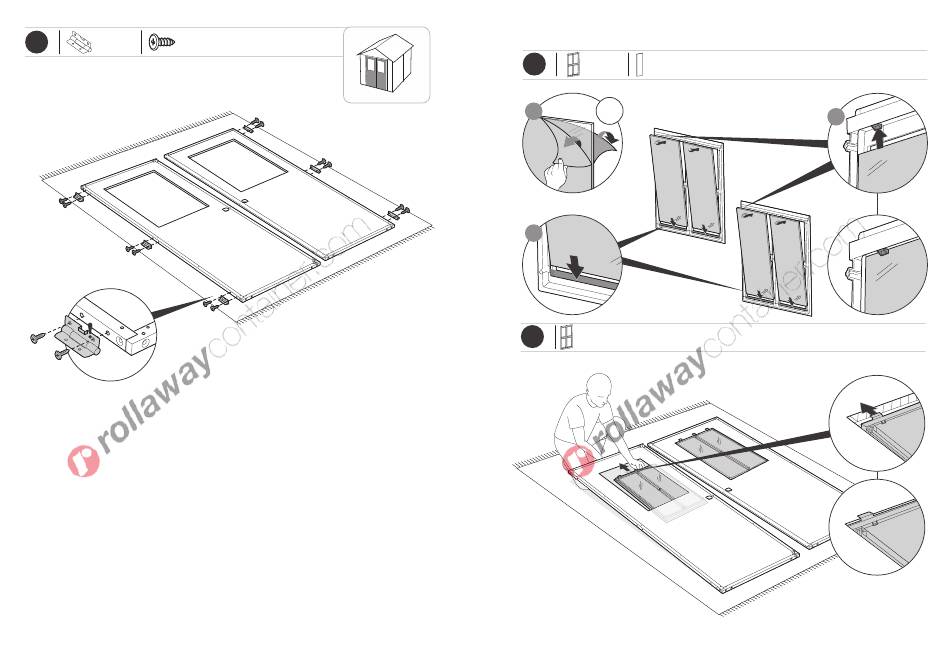 rollawaycontainer.com

rollawaycontainer.com