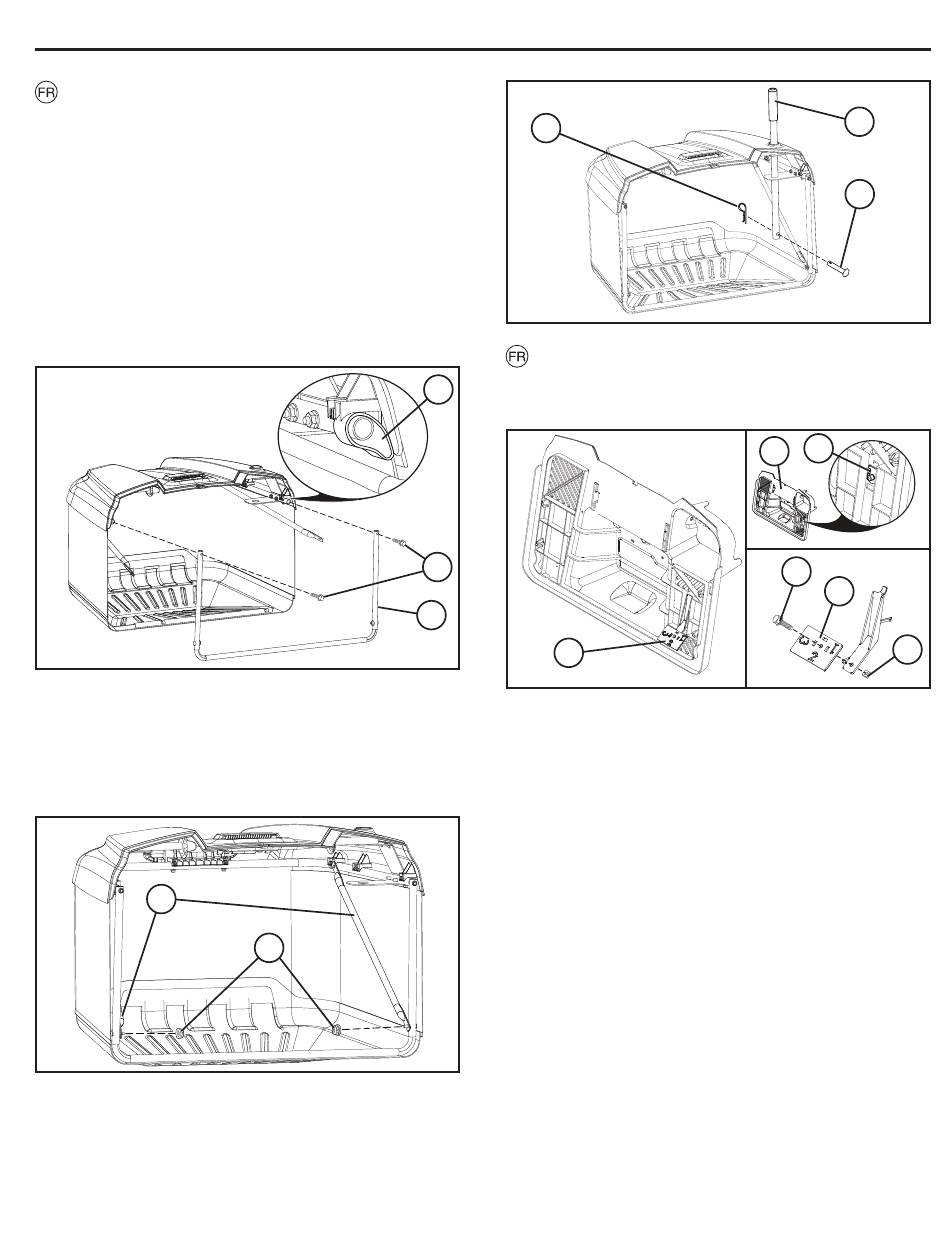 FR

FR