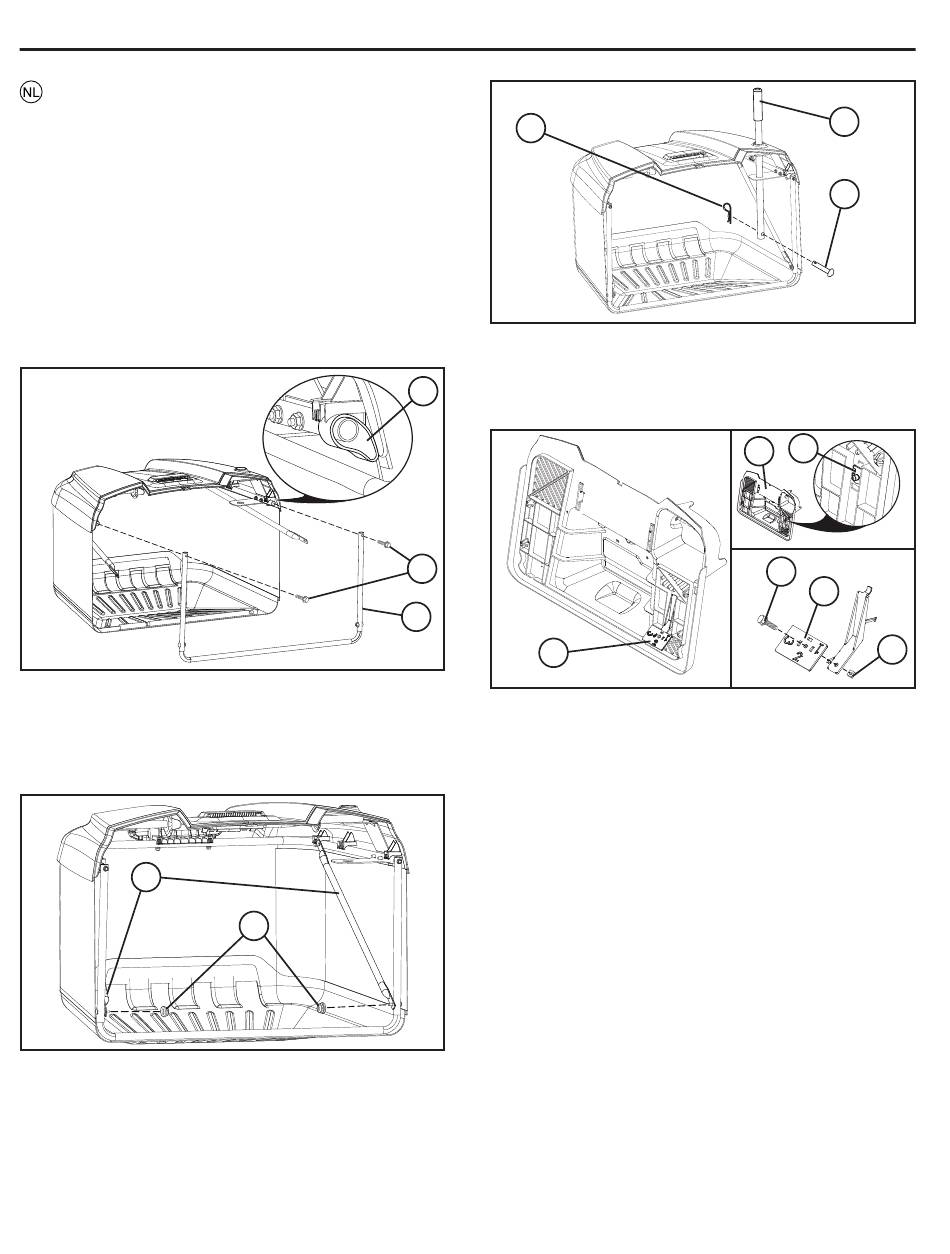 NL