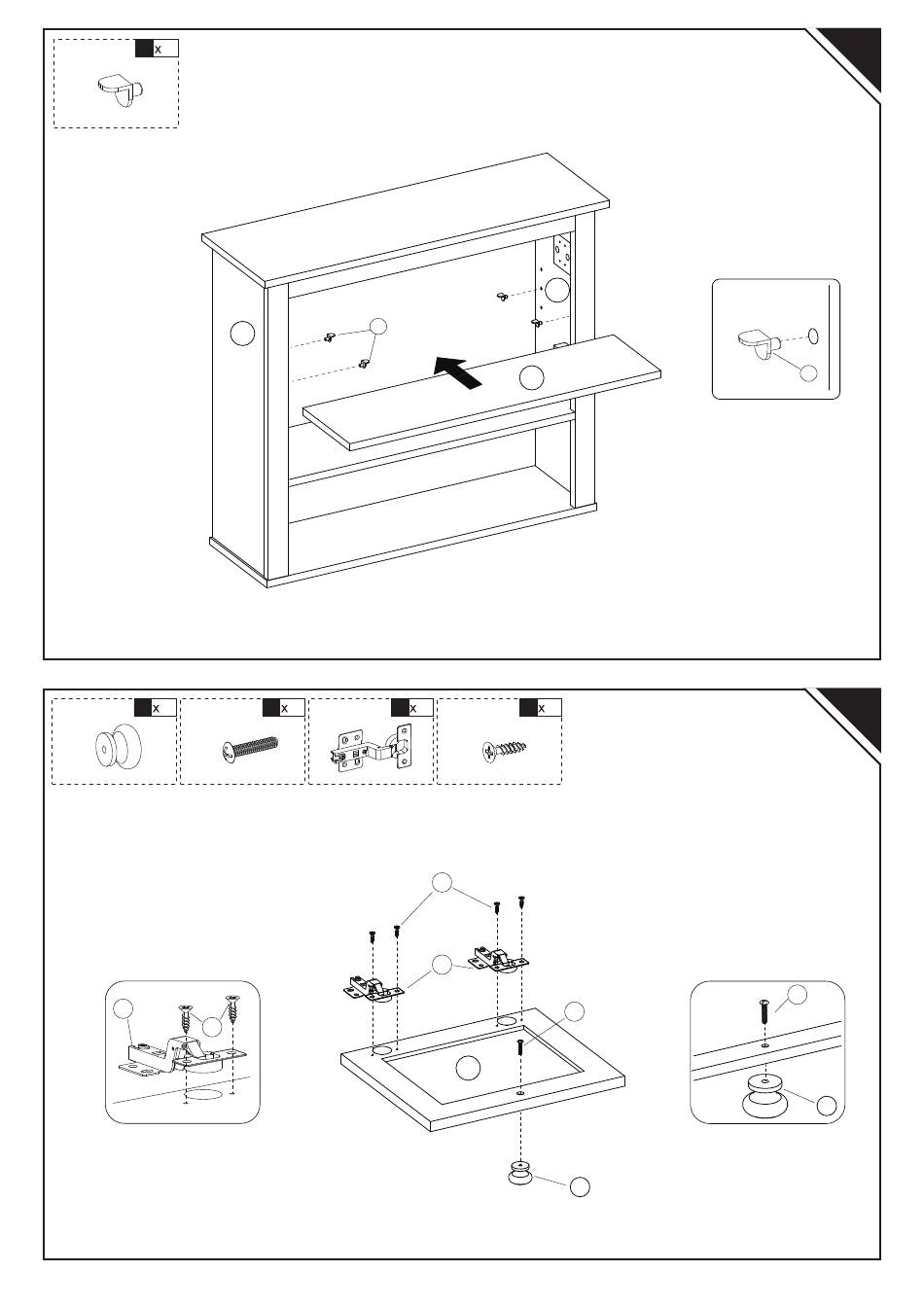 x

x

x

x

x