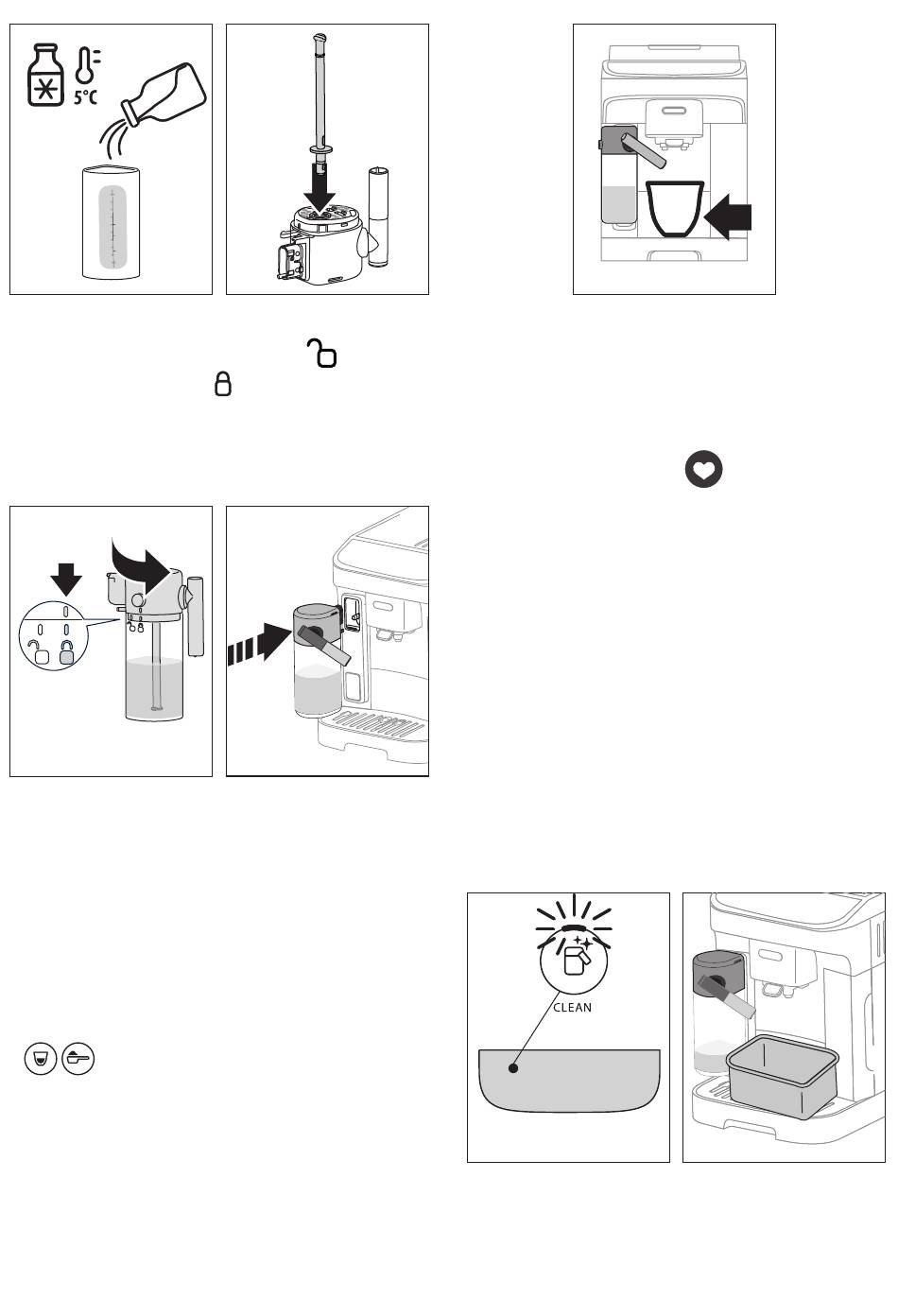 5°C

CLEAN